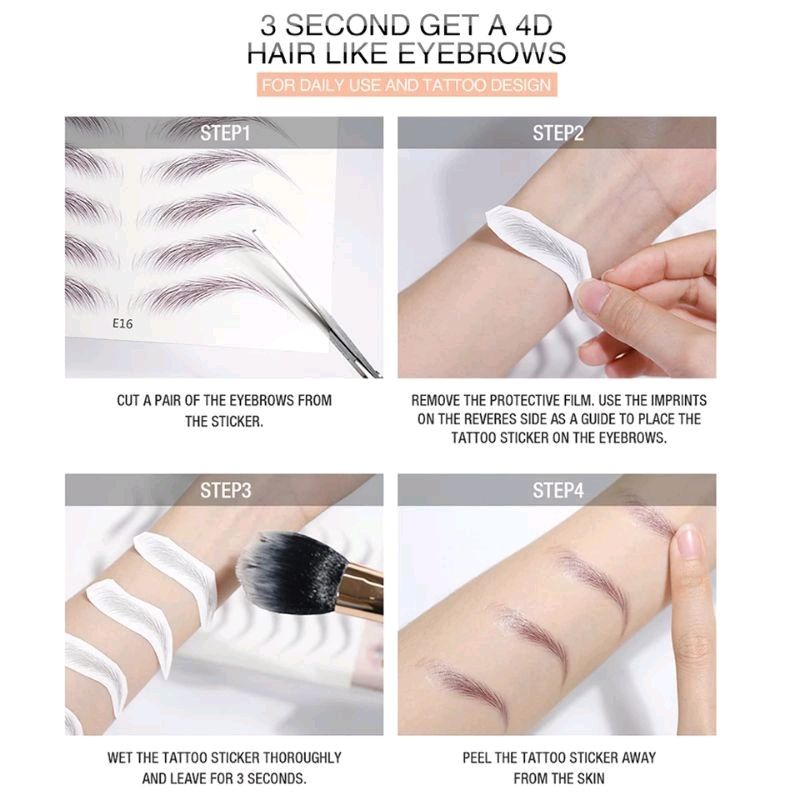 3 SECOND GET A 4D HAIR LIKE EYEBROWS

FOR DAILY USE AND TATTOO DESIGN

STEP1

E16

CUT A PAIR OF THE EYEBROWS FROM THE STICKER.

STEP2

REMOVE THE PROTECTIVE FILM. USE THE IMPRINTS ON THE REVERES SIDE AS A GUIDE TO PLACE THE TATTOO STICKER ON THE EYEBROWS.

STEP3

WET THE TATTOO STICKER THOROUGHLY AND LEAVE FOR 3 SECONDS.

STEP4

PEEL THE TATTOO STICKER AWAY FROM THE SKIN