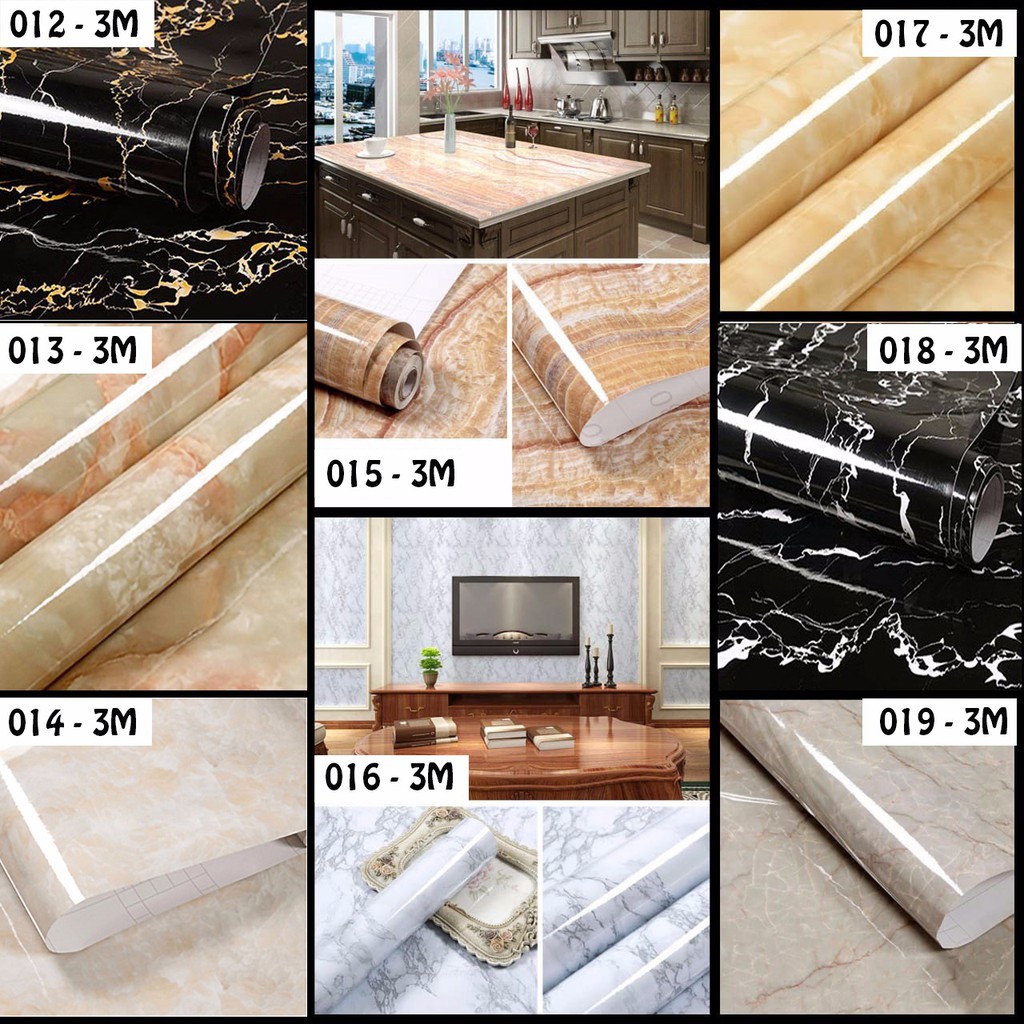 012 - 3M

013 - 3M

014 - 3M

015 - 3M

016 - 3M

017 - 3M

018 - 3M

019 - 3M