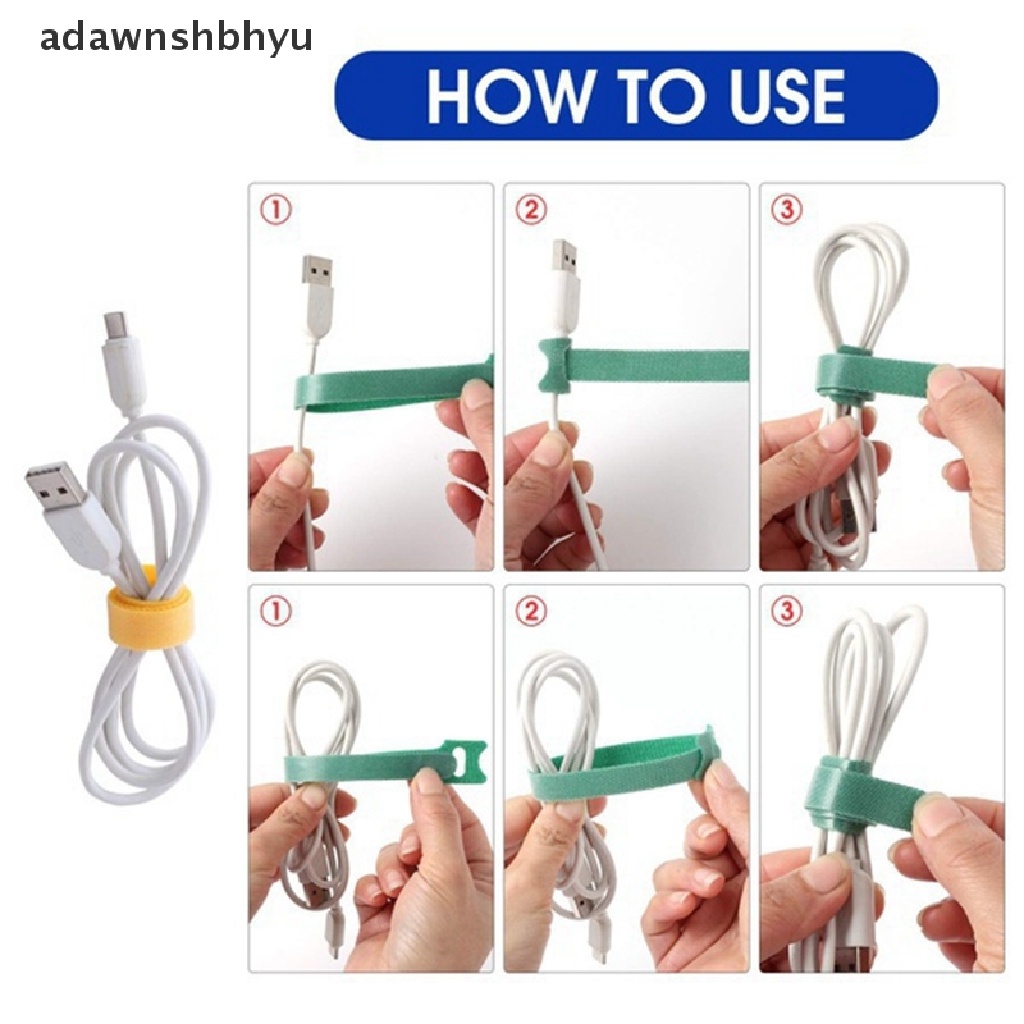 adawnshbhyu

HOW TO USE

①

②

③

①

②

③