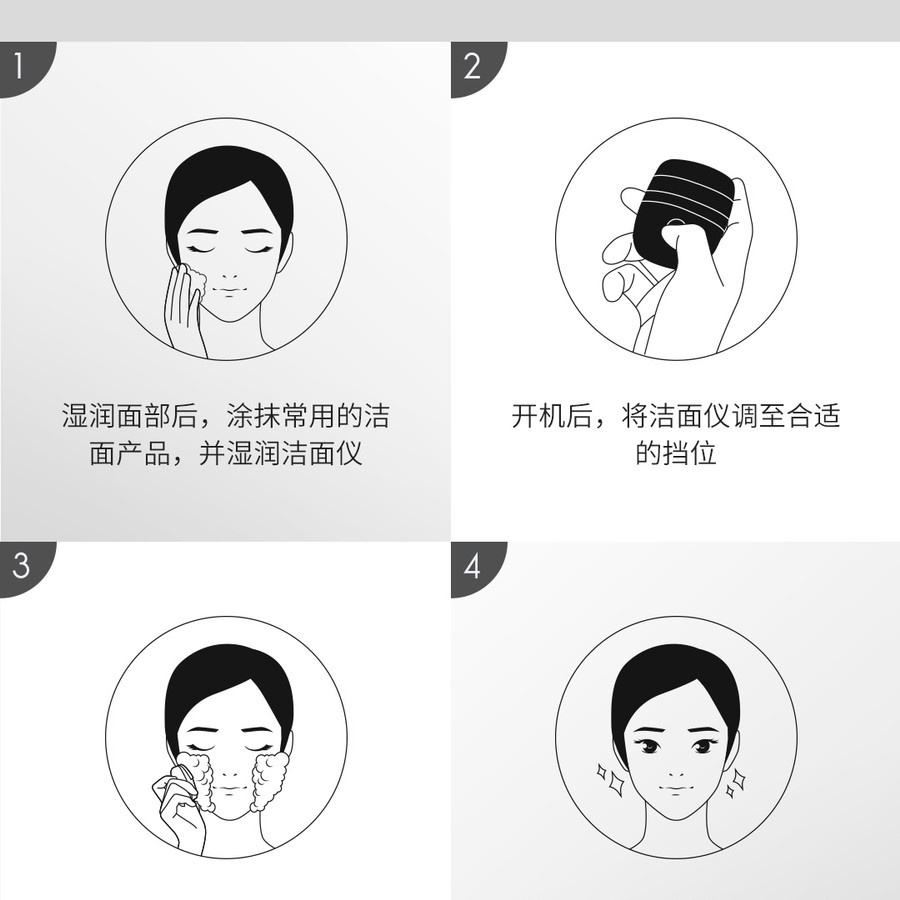 1

湿润面部后，涂抹常用的洁面产品，并湿润洁面仪

2

开机后，将洁面仪调至合适的挡位

3

4