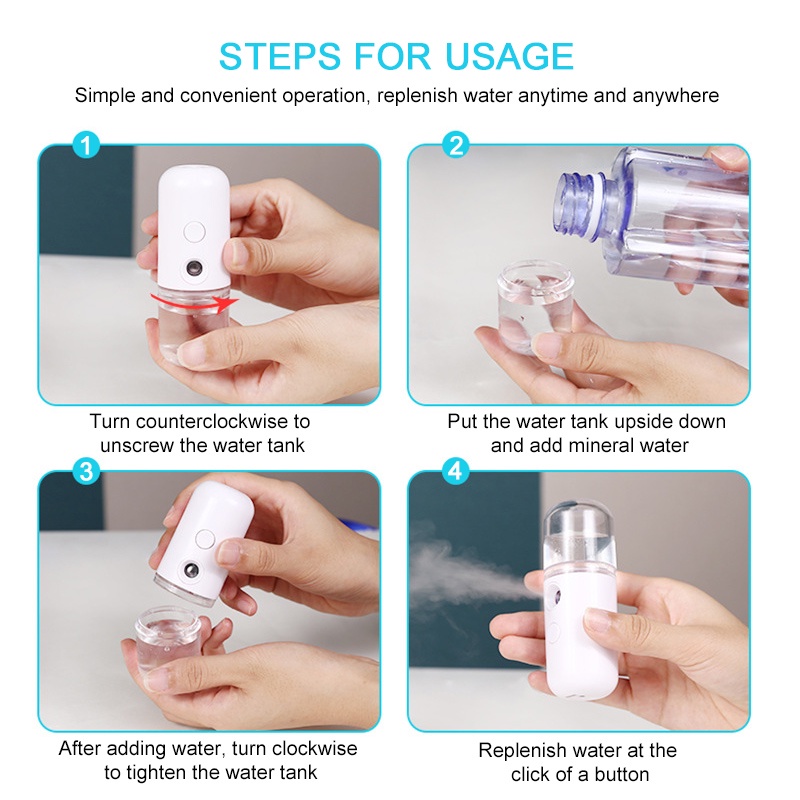 STEPS FOR USAGE

Simple and convenient operation, replenish water anytime and anywhere

1

Turn counterclockwise to unscrew the water tank

2

Put the water tank upside down and add mineral water

3

After adding water, turn clockwise to tighten the water tank

4

Replenish water at the click of a button