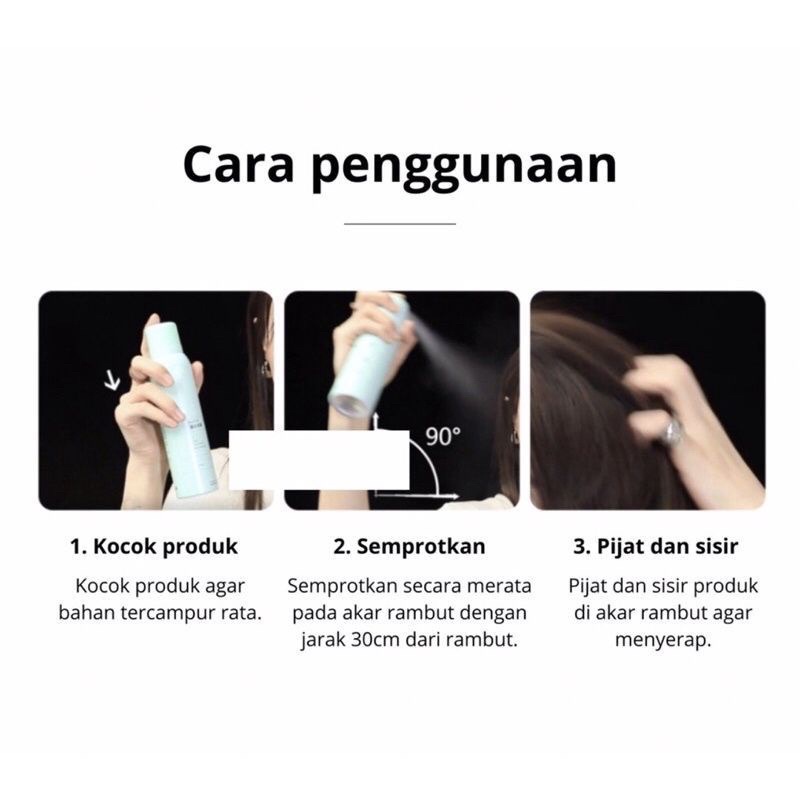 Cara penggunaan

90°

1. Kocok produk

Kocok produk agar bahan tercampur rata.

2. Semprotkan

Semprotkan secara merata pada akar rambut dengan jarak 30cm dari rambut.

3. Pijat dan sisir

Pijat dan sisir produk di akar rambut agar menyerap.