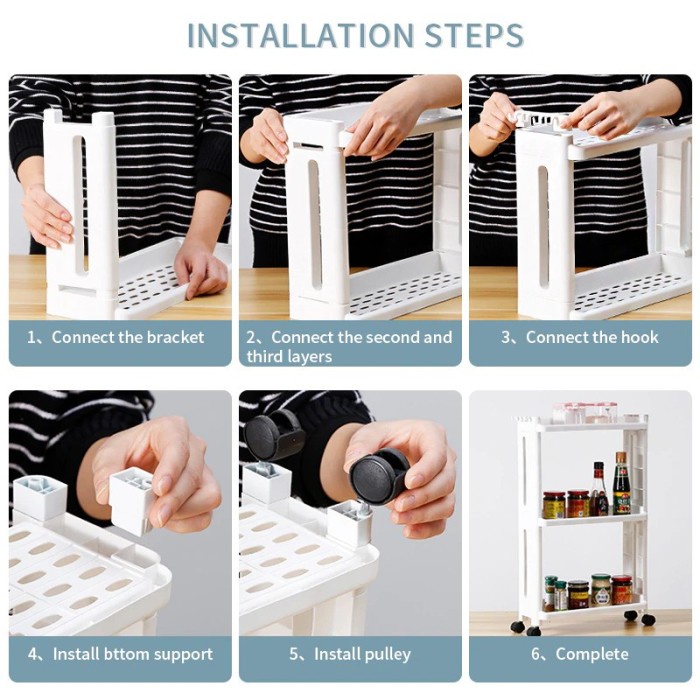 INSTALLATION STEPS

1、Connect the bracket

2、Connect the second and third layers

3、Connect the hook

4、Install bttom support

5、Install pulley

6、Complete