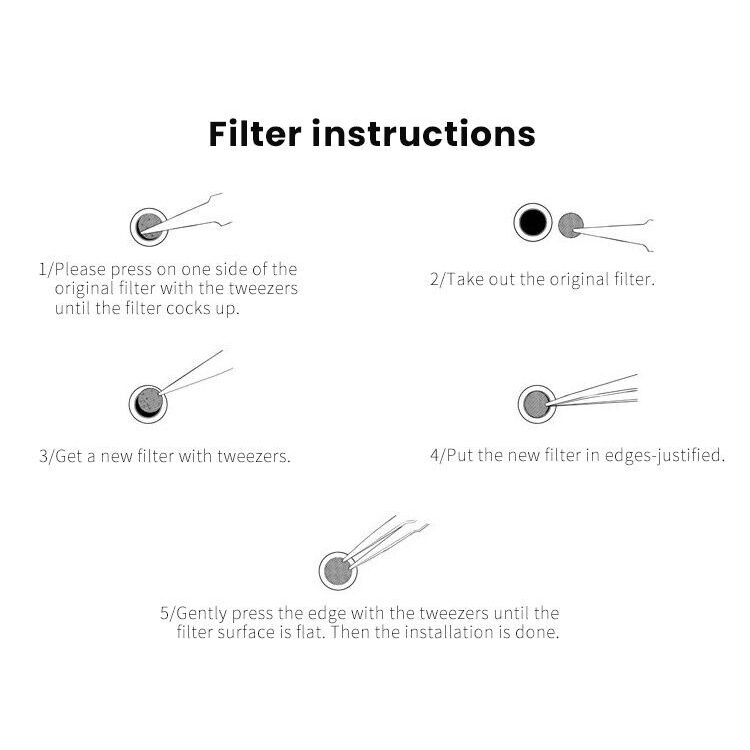 Filter instructions

1/Please press on one side of the original filter with the tweezers until the filter cocks up.

2/Take out the original filter.

3/Get a new filter with tweezers.

4/Put the new filter in edges-justified.

5/Gently press the edge with the tweezers until the filter surface is flat. Then the installation is done.