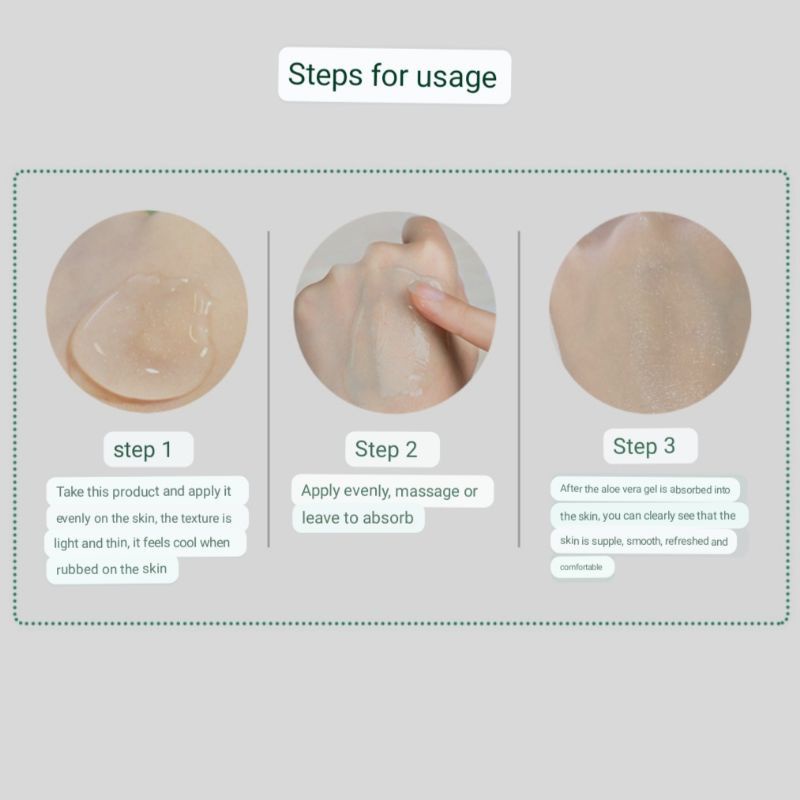 Steps for usage

step 1

Take this product and apply it evenly on the skin, the texture is light and thin, it feels cool when rubbed on the skin

Step 2

Apply evenly, massage or leave to absorb

Step 3

After the aloe vera gel is absorbed into the skin, you can clearly see that the skin is supple, smooth, refreshed and comfortable