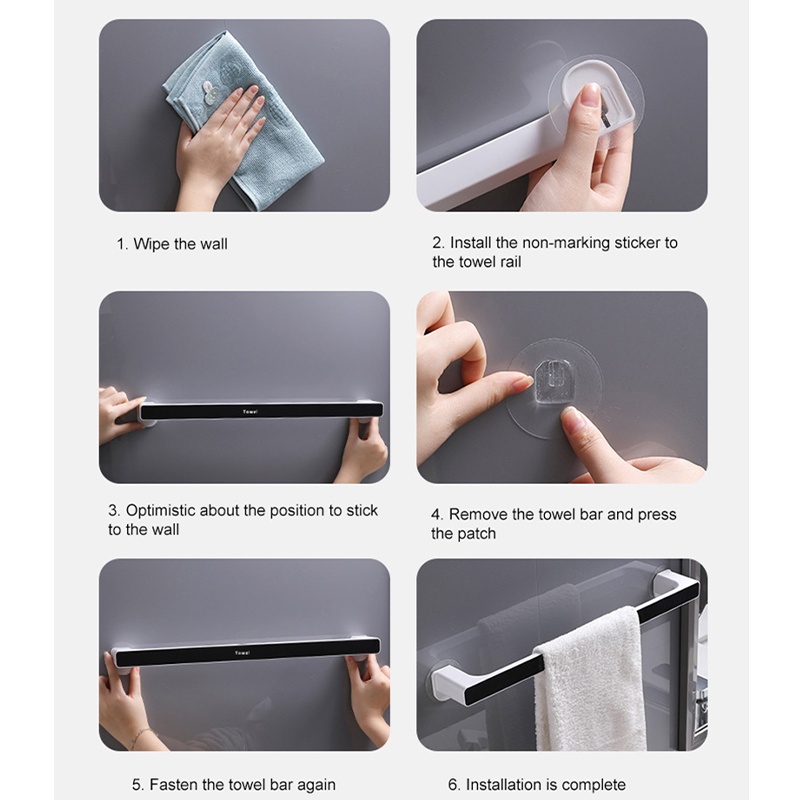 1. Wipe the wall

2. Install the non-marking sticker to the towel rail

Towel

3. Optimistic about the position to stick to the wall

4. Remove the towel bar and press the patch

Towel

5. Fasten the towel bar again

6. Installation is complete