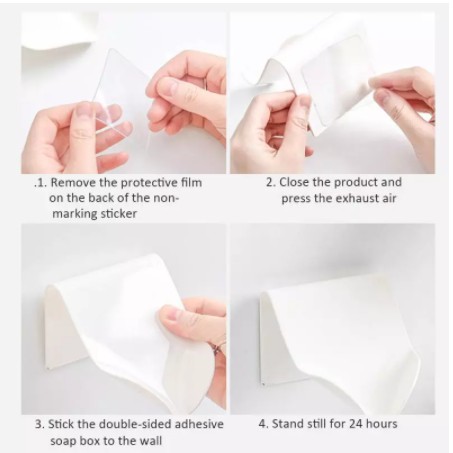 .1. Remove the protective film on the back of the non-marking sticker

2. Close the product and press the exhaust air

3. Stick the double-sided adhesive soap box to the wall

4. Stand still for 24 hours