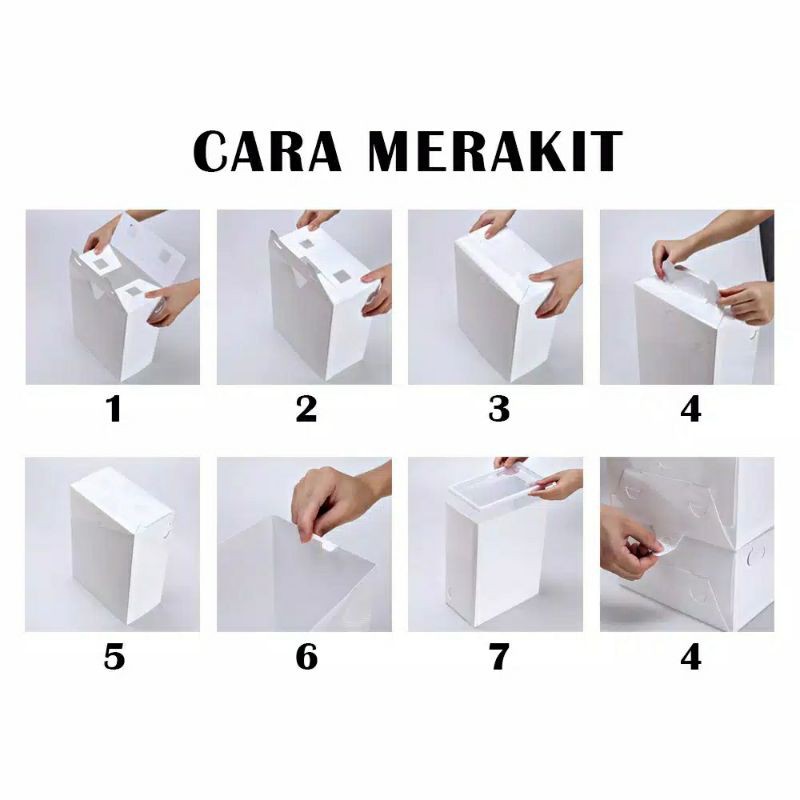 CARA MERAKIT

1

2

3

4

5

6

7

4