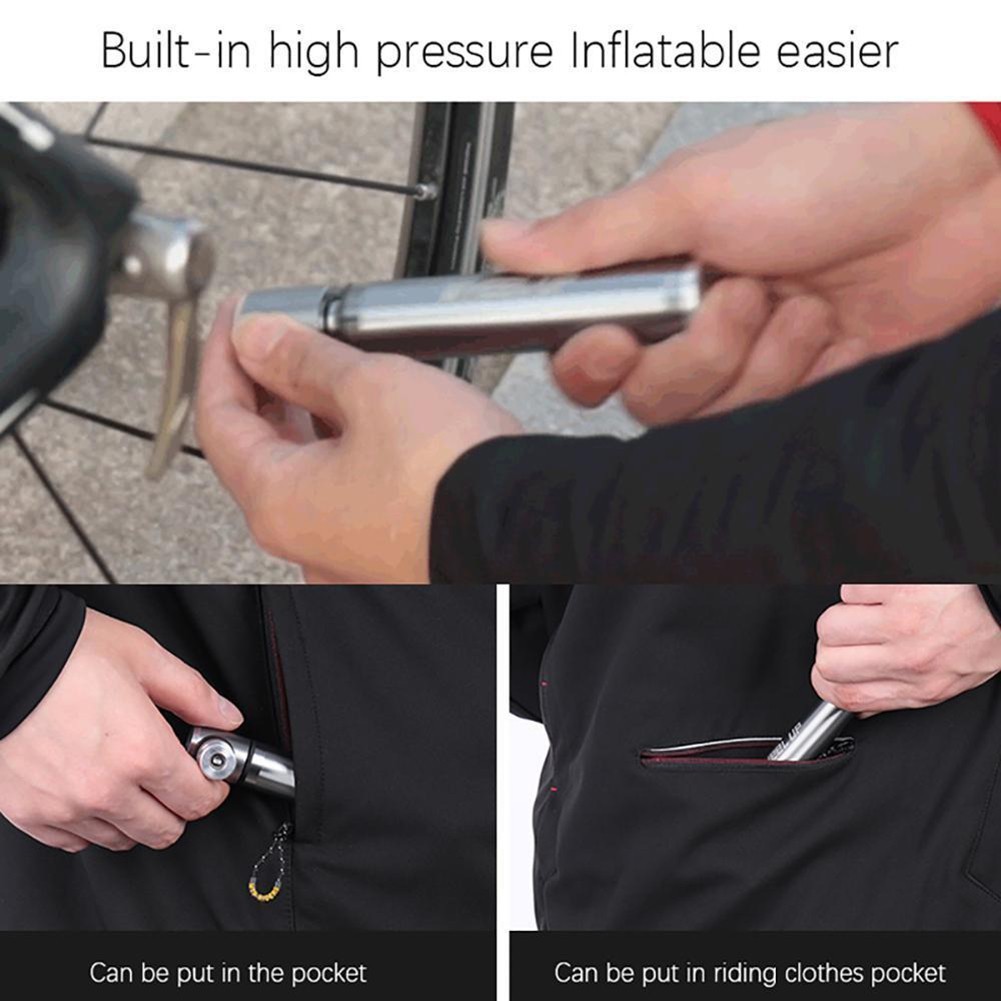 Built-in high pressure Inflatable easier

Can be put in the pocket

Can be put in riding clothes pocket