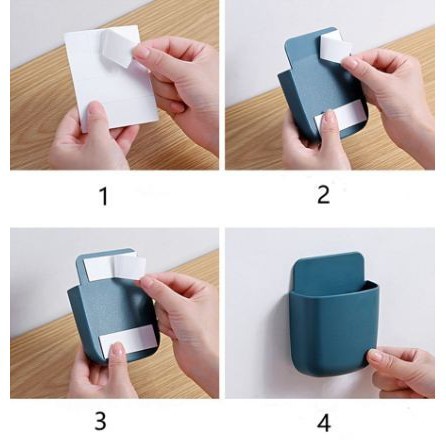 1

2

3

4