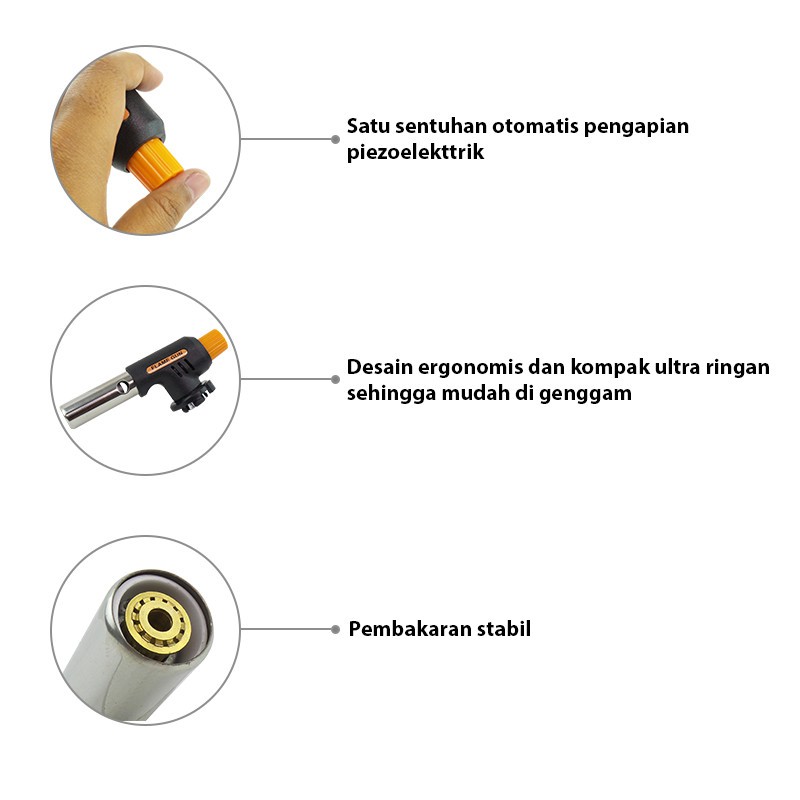 Satu sentuhan otomatis pengapian piezoelekttrik

FLAME GUN

Desain ergonomis dan kompak ultra ringan sehingga mudah di genggam

Pembakaran stabil