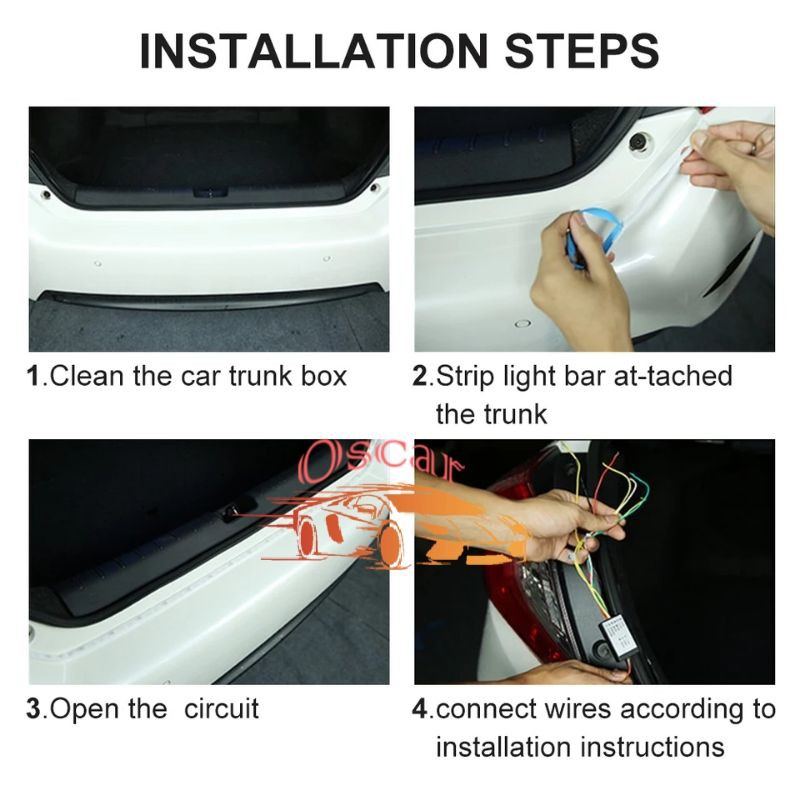 INSTALLATION STEPS

1.Clean the car trunk box

2.Strip light bar at-tached the trunk

Oscar

3.Open the circuit

4.connect wires according to installation instructions