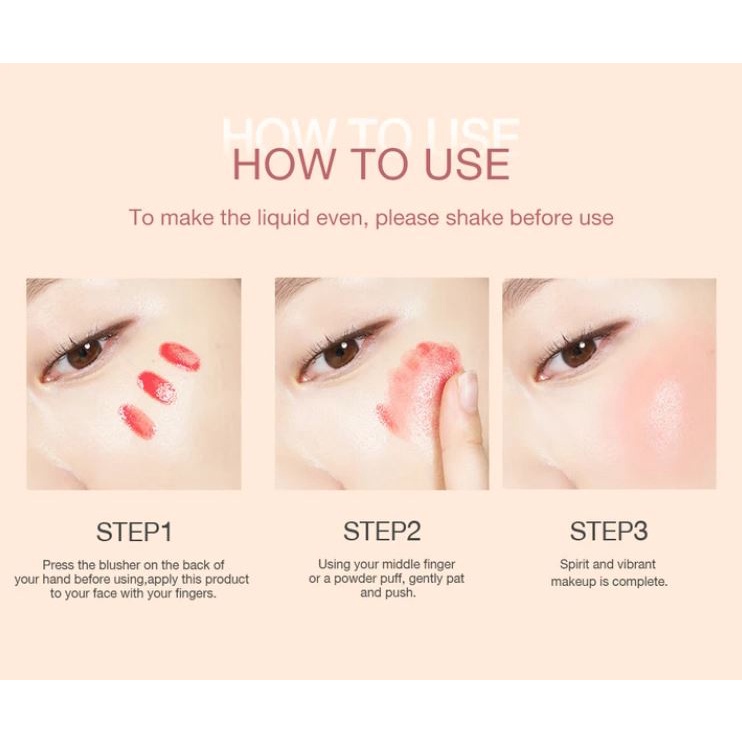 HOW TO USE
HOW TO USE

To make the liquid even, please shake before use

STEP1

Press the blusher on the back of your hand before using,apply this product to your face with your fingers.

STEP2

Using your middle finger or a powder puff, gently pat and push.

STEP3

Spirit and vibrant makeup is complete.