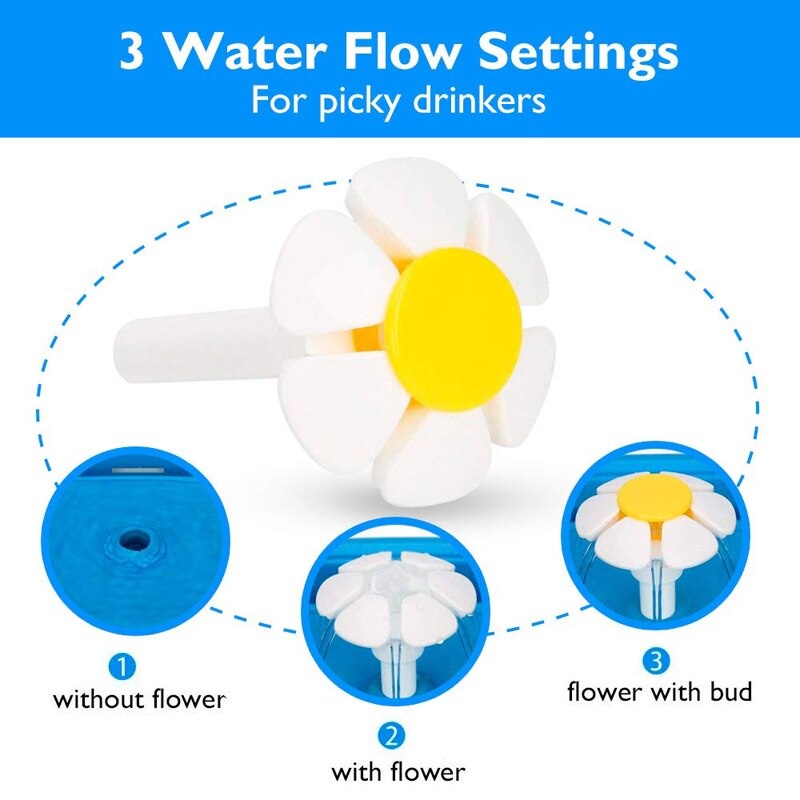 3 Water Flow Settings
For picky drinkers

1
without flower

2
with flower

3
flower with bud