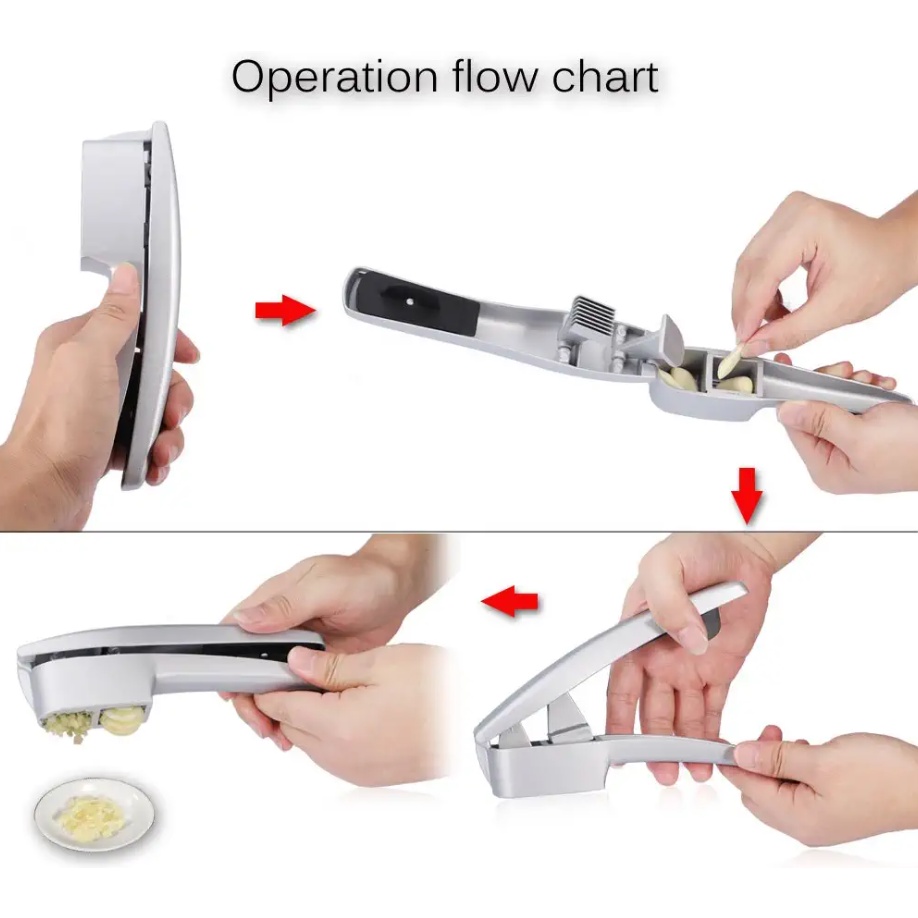 Operation flow chart