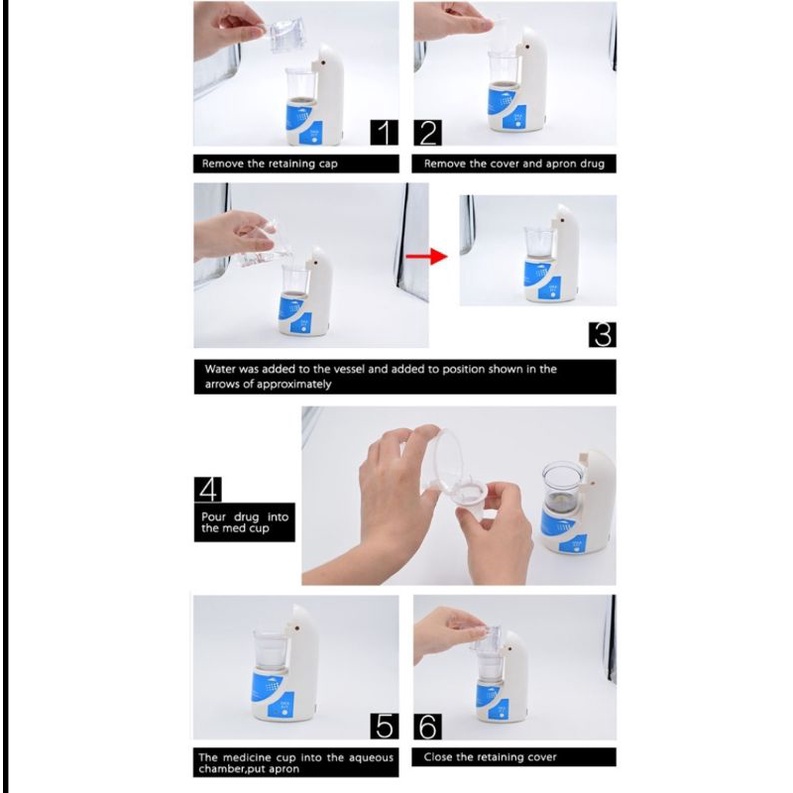 1

Remove the retaining cap

2

Remove the cover and apron drug

3

Water was added to the vessel and added to position shown in the arrows of approximately

4

Pour drug into the med cup

5

The medicine cup into the aqueous chamber,put apron

6

Close the retaining cover