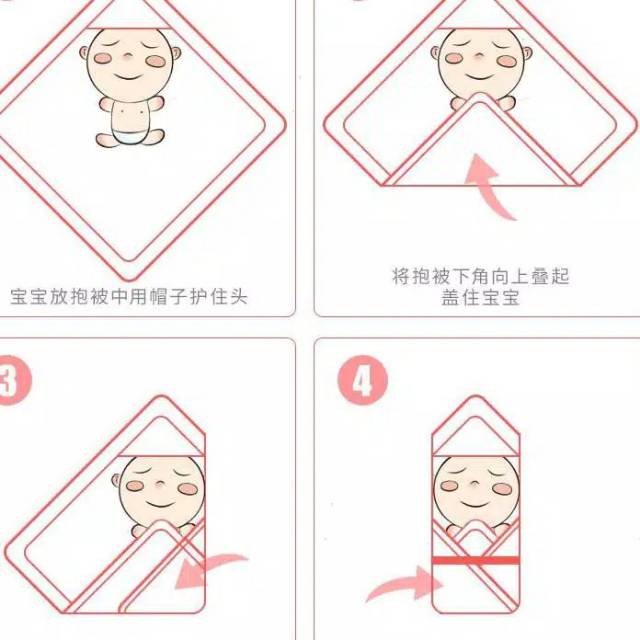 宝宝放抱被中用帽子护住头

将抱被下角向上叠起
盖住宝宝

3

4