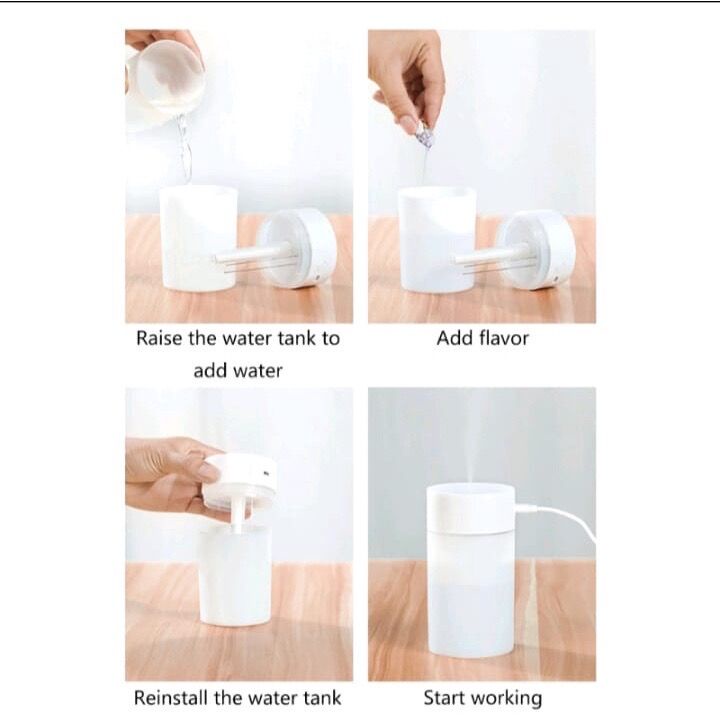 Raise the water tank to add water

Add flavor

Reinstall the water tank

Start working