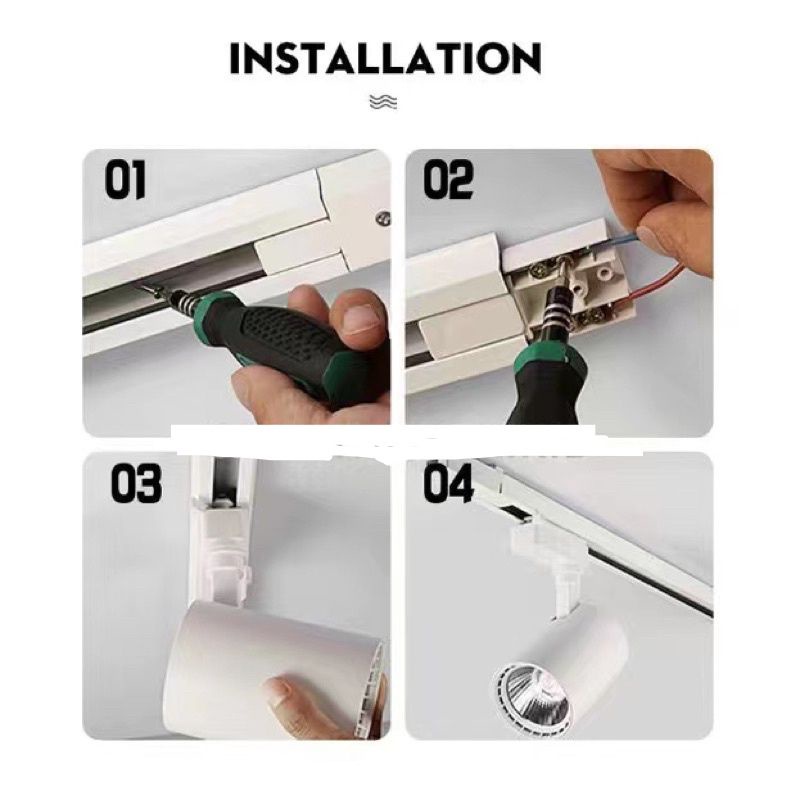 INSTALLATION

01

02

03

04