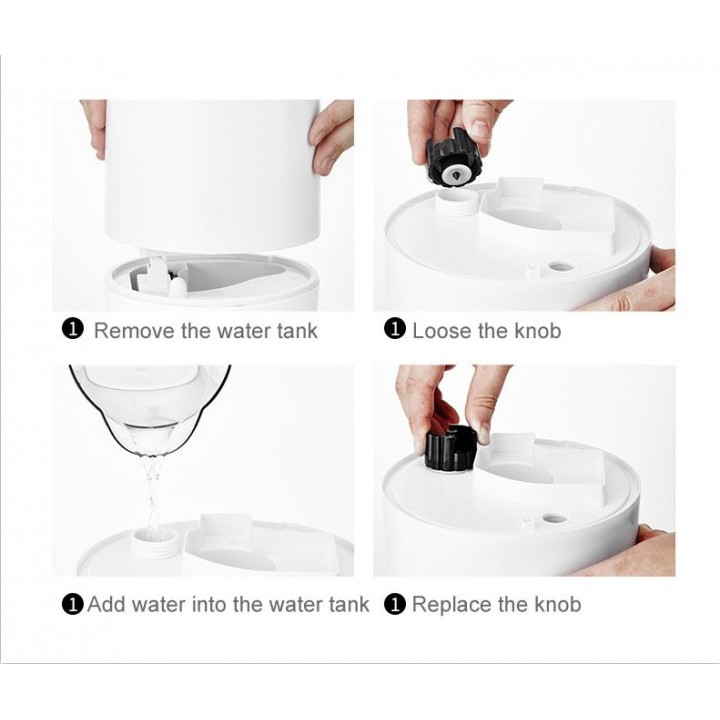 ❶ Remove the water tank

❶ Loose the knob

❶ Add water into the water tank

❶ Replace the knob