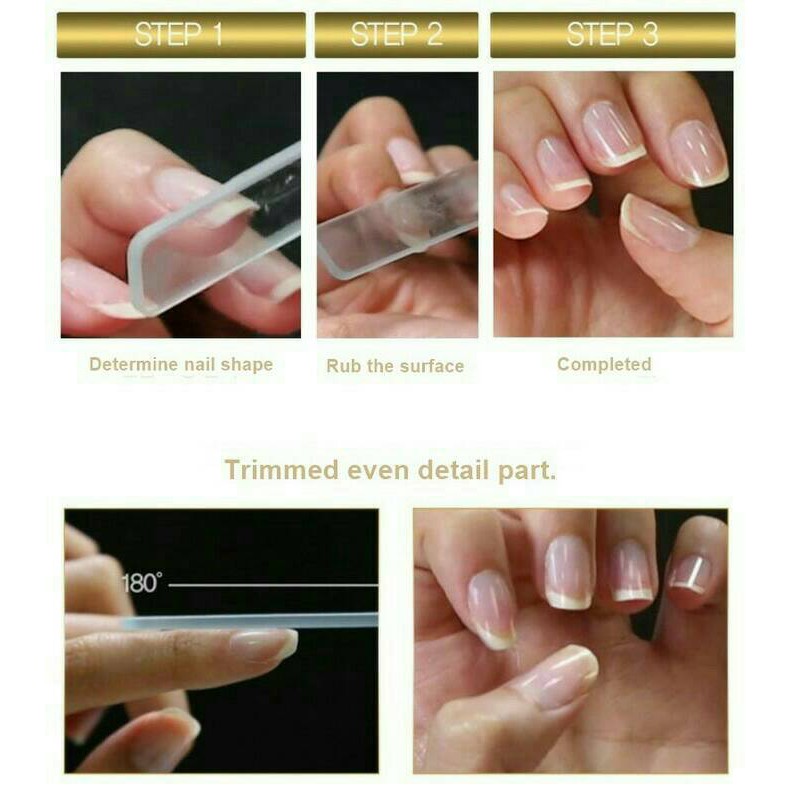 STEP 1

STEP 2

STEP 3

Determine nail shape

Rub the surface

Completed

Trimmed even detail part.

180°