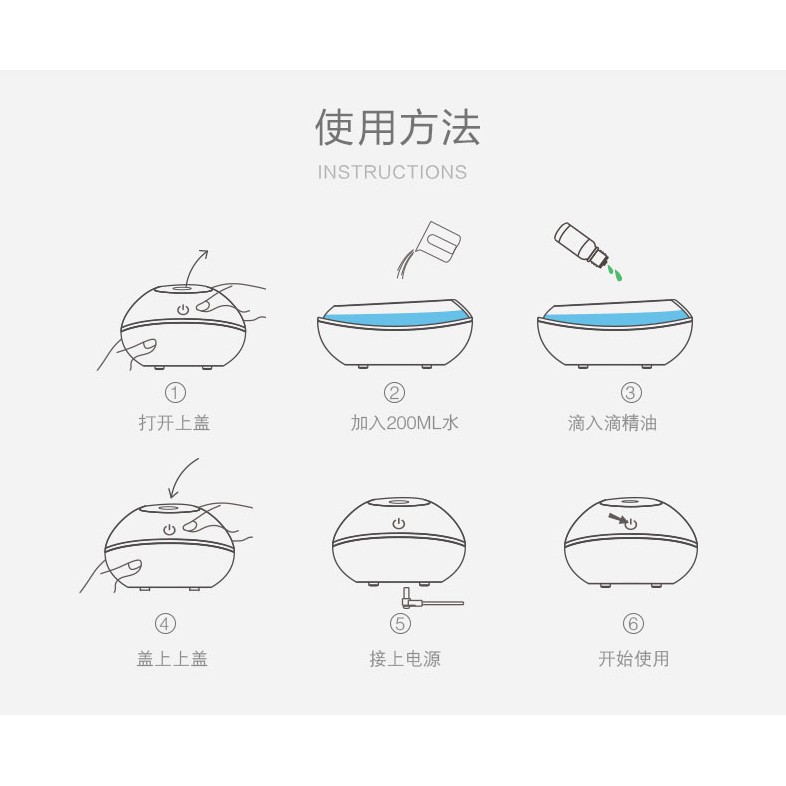 使用方法

INSTRUCTIONS

①
打开上盖

②
加入200ML水

③
滴入滴精油

④
盖上上盖

⑤
接上电源

⑥
开始使用