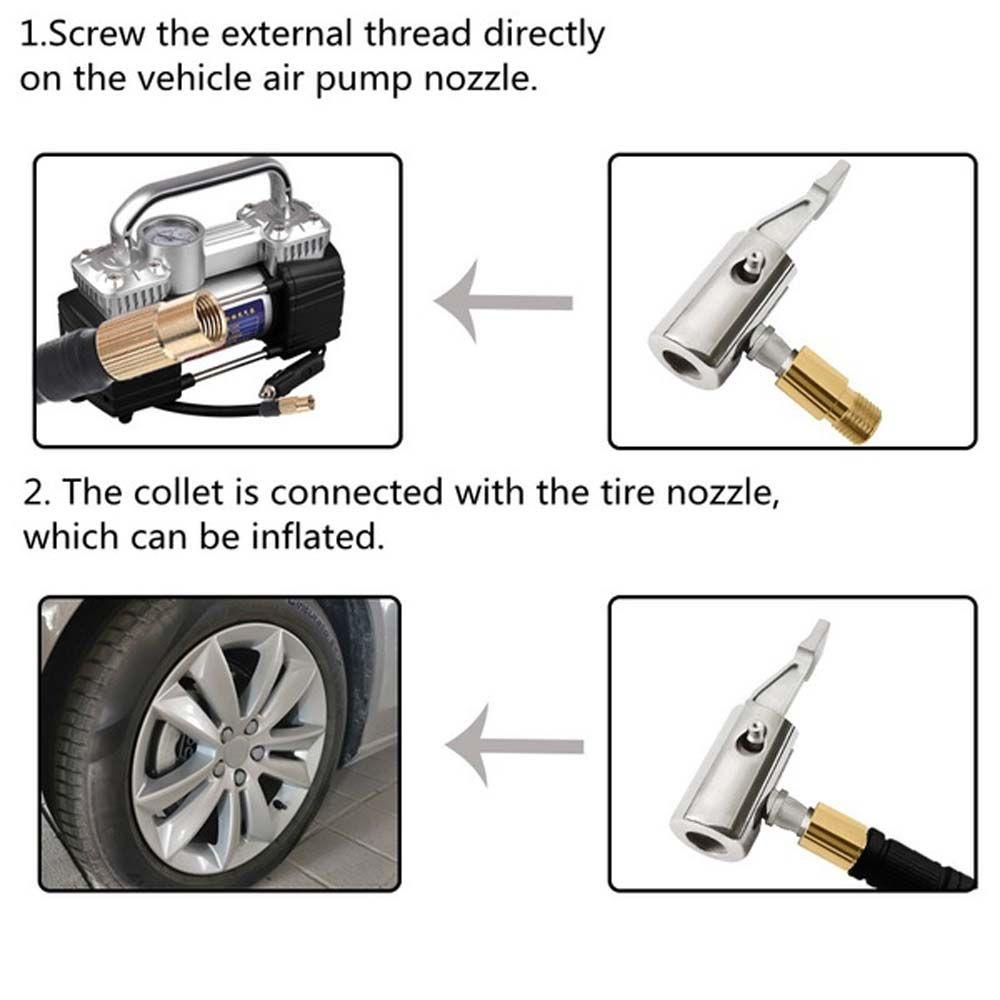 1.Screw the external thread directly on the vehicle air pump nozzle.

2. The collet is connected with the tire nozzle, which can be inflated.