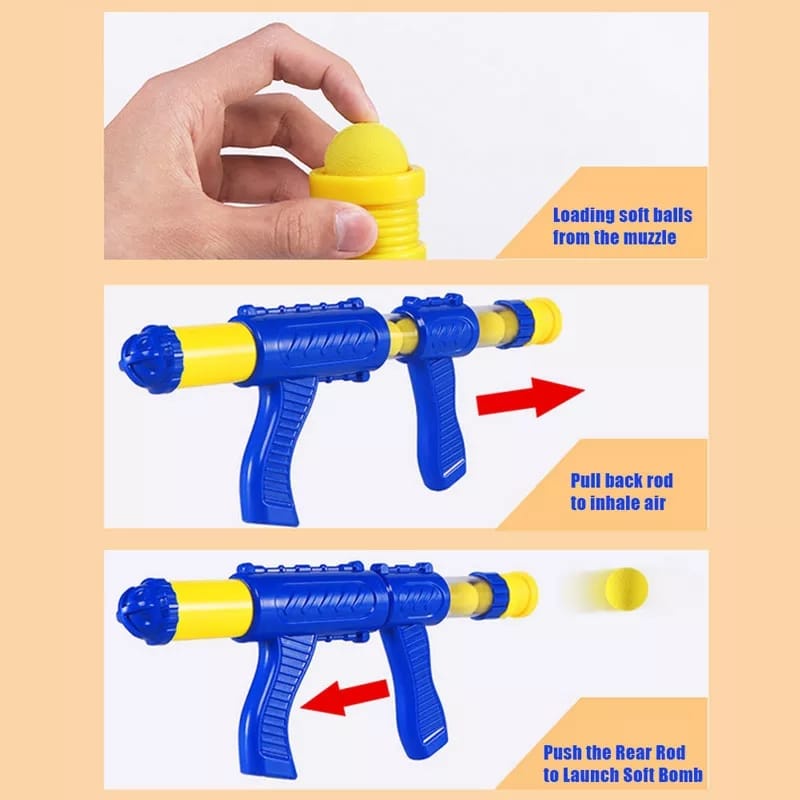 Loading soft balls from the muzzle

Pull back rod to inhale air

Push the Rear Rod to Launch Soft Bomb