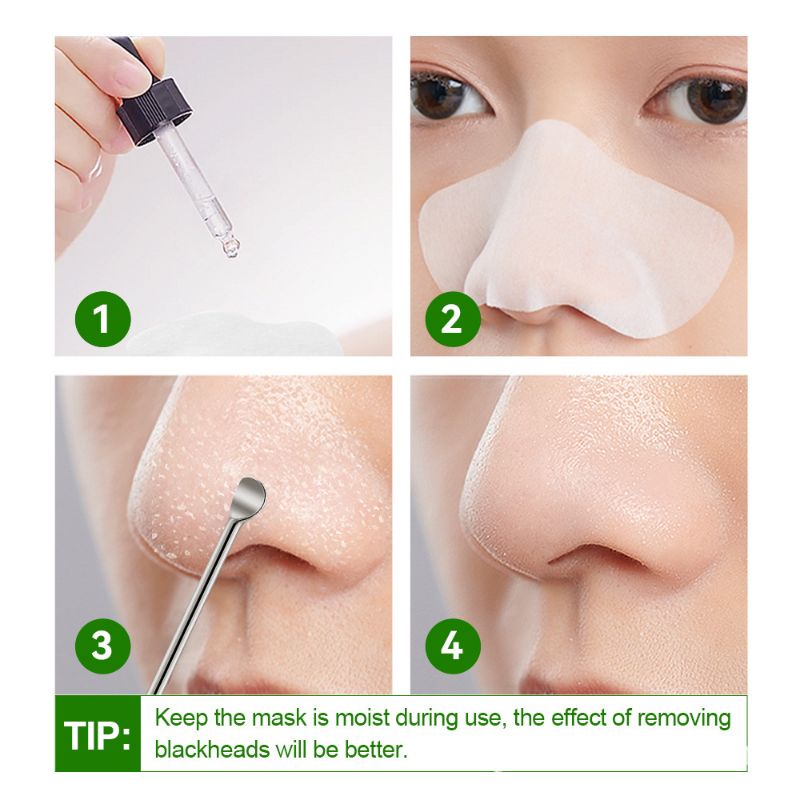 1

2

3

4

TIP: Keep the mask is moist during use, the effect of removing blackheads will be better.