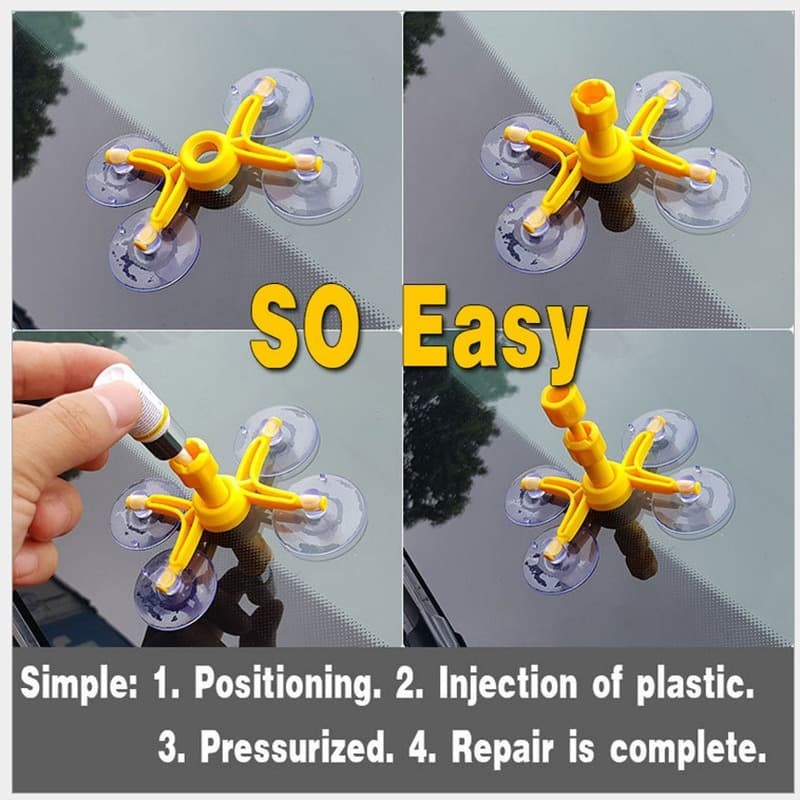 SO Easy

Simple: 1. Positioning. 2. Injection of plastic.
3. Pressurized. 4. Repair is complete.