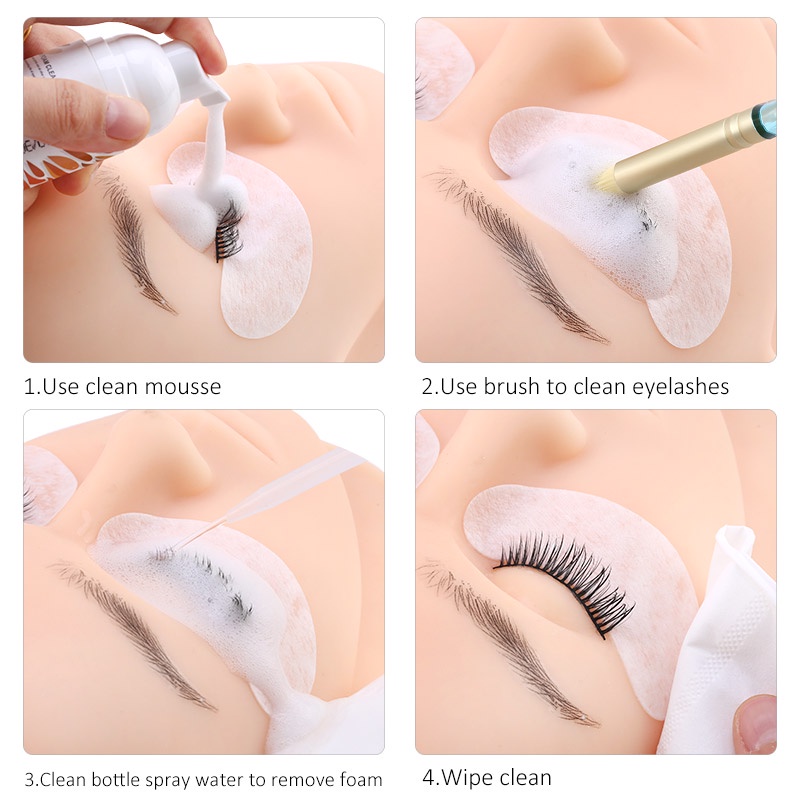 1.Use clean mousse

2.Use brush to clean eyelashes

3.Clean bottle spray water to remove foam

4.Wipe clean