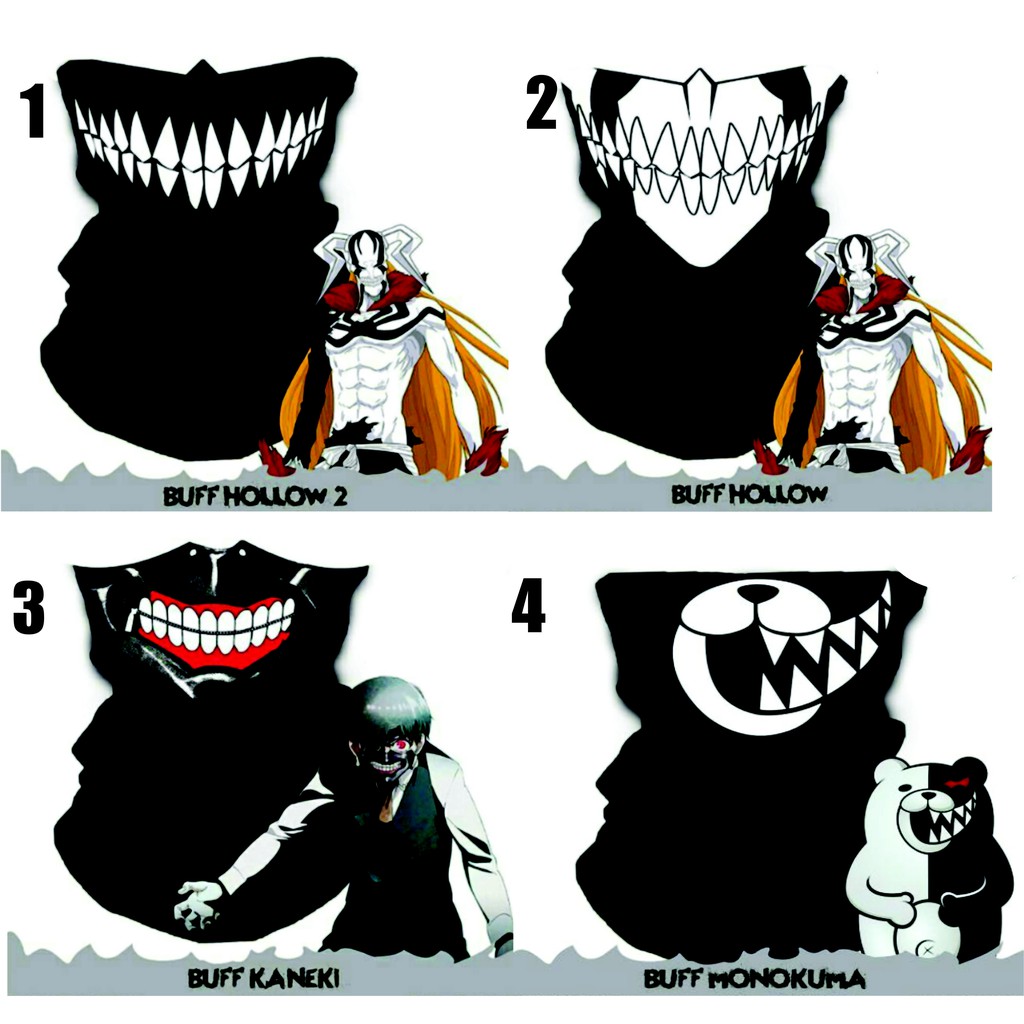 1

BUFF HOLLOW 2

2

BUFF HOLLOW

3

BUFF KANEKI

4

BUFF MONOKUMA