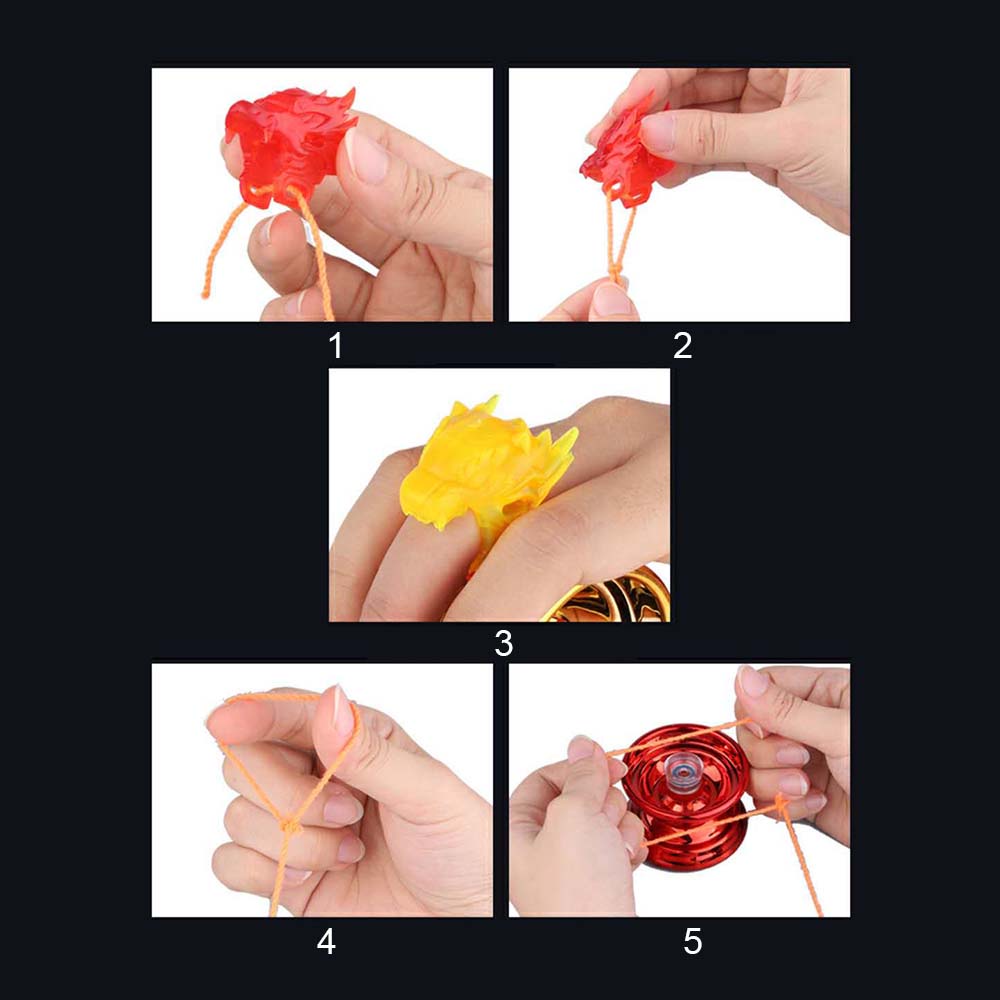 1

2

3

4

5