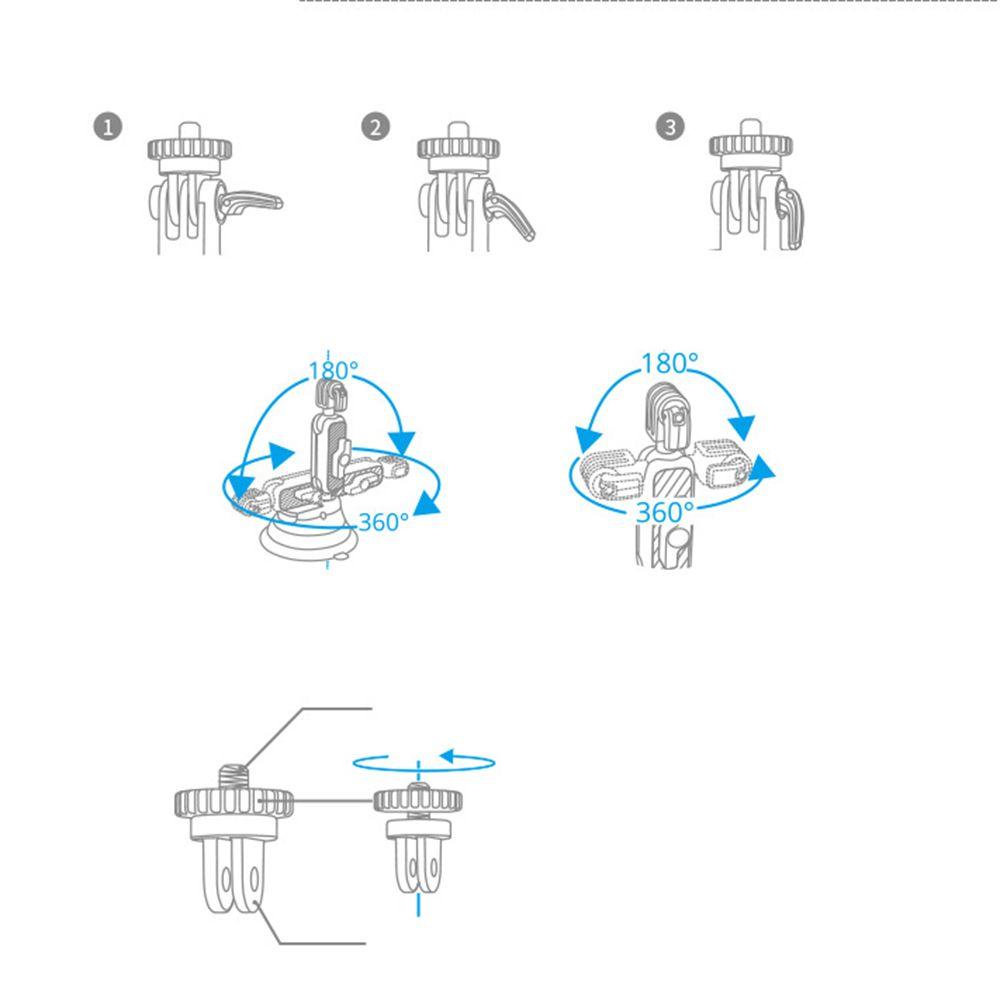 1

2

3

180°

360°

180°

360°