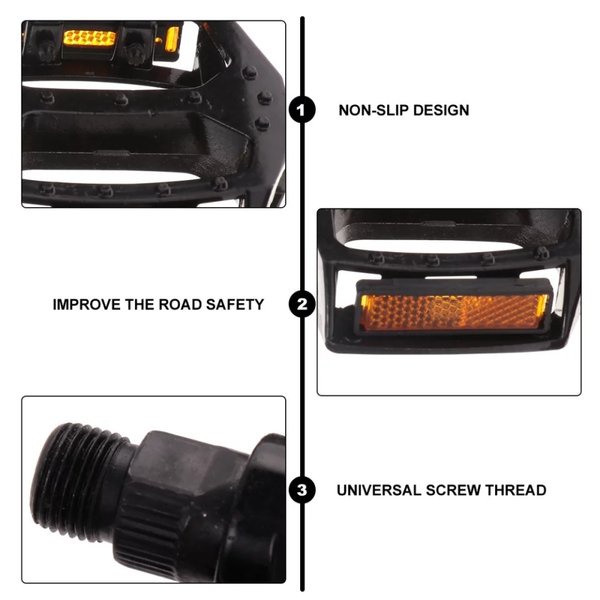 1

NON-SLIP DESIGN

IMPROVE THE ROAD SAFETY

2

3

UNIVERSAL SCREW THREAD