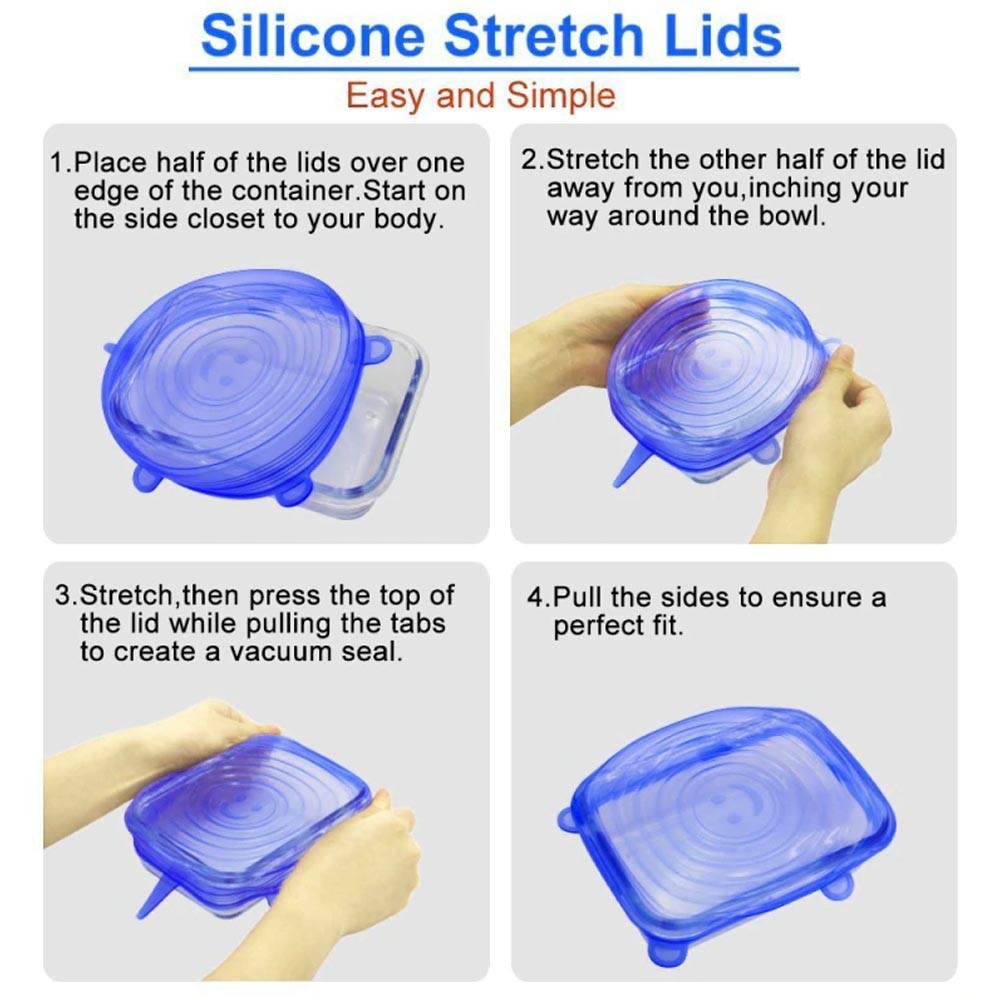 Silicone Stretch Lids

Easy and Simple

1.Place half of the lids over one edge of the container.Start on the side closet to your body.

2.Stretch the other half of the lid away from you,inching your way around the bowl.

3.Stretch,then press the top of the lid while pulling the tabs to create a vacuum seal.

4.Pull the sides to ensure a perfect fit.