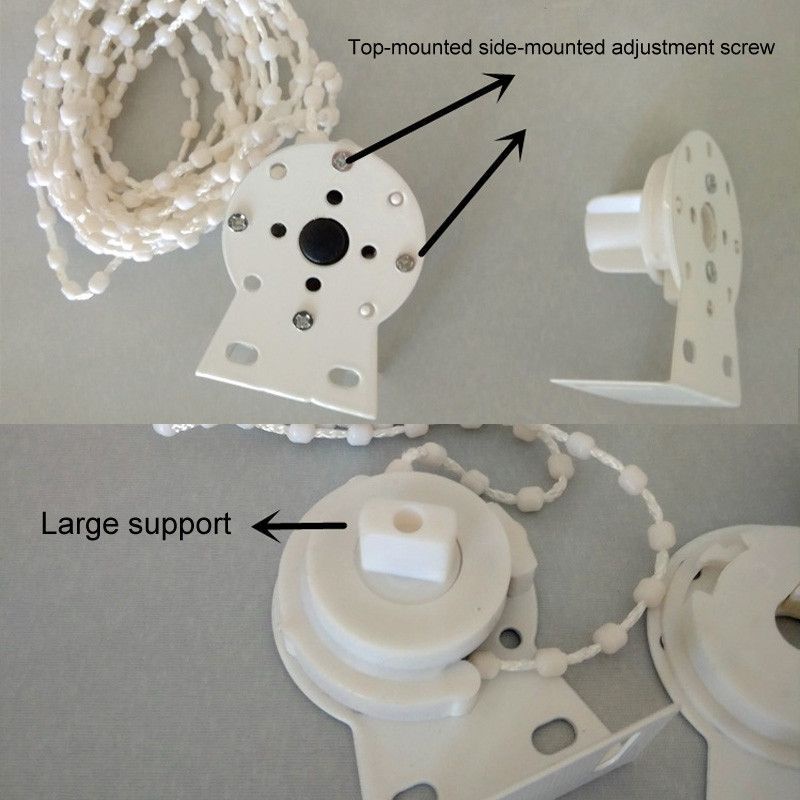 Top-mounted side-mounted adjustment screw

Large support