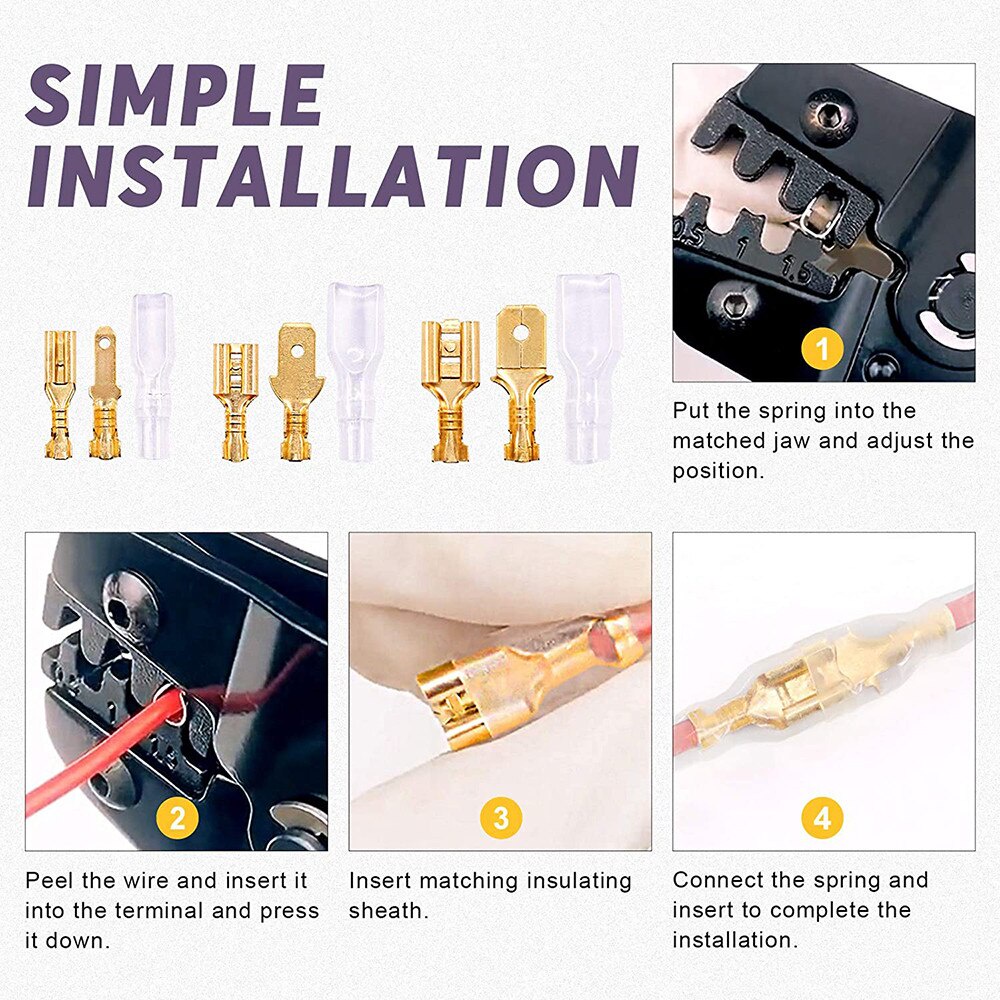 SIMPLE INSTALLATION

0.5 1 1.5

1

Put the spring into the matched jaw and adjust the position.

2

Peel the wire and insert it into the terminal and press it down.

3

Insert matching insulating sheath.

4

Connect the spring and insert to complete the installation.