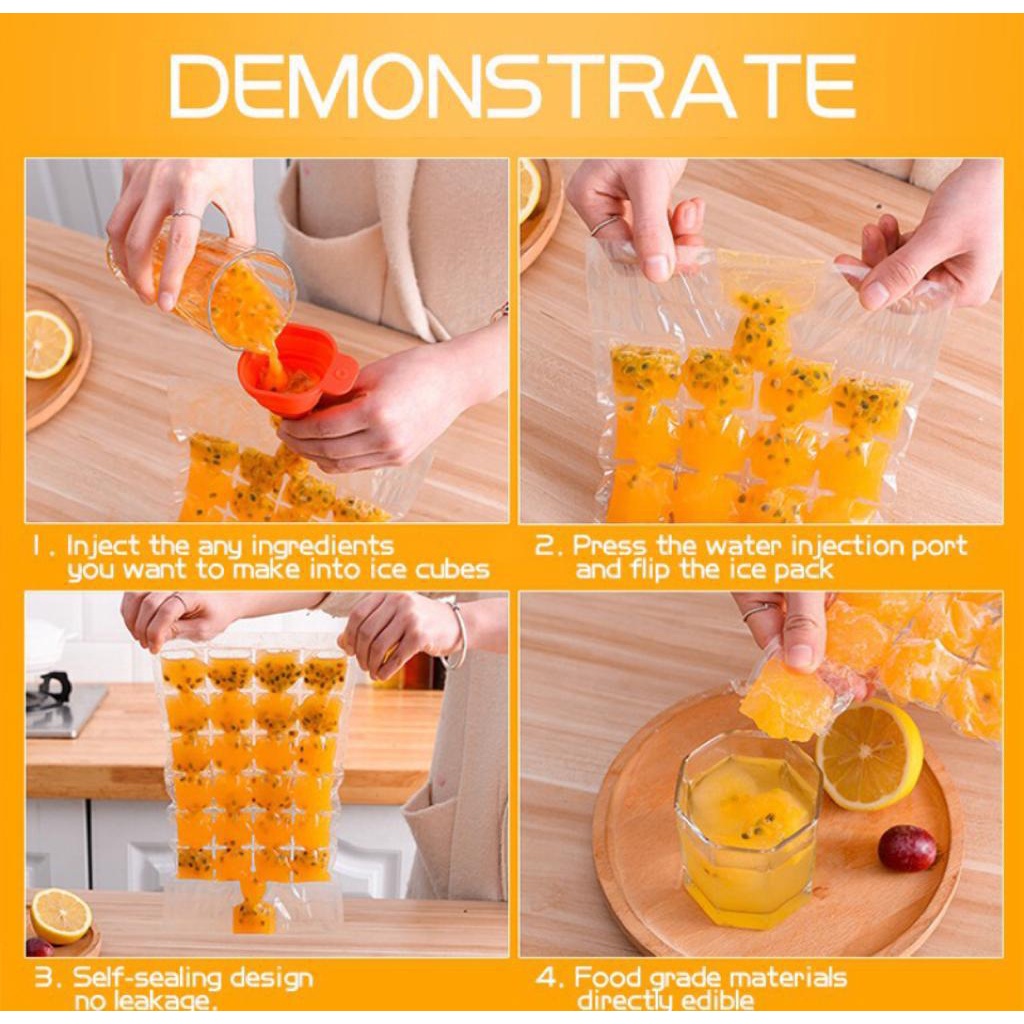 DEMONSTRATE

1. Inject the any ingredients you want to make into ice cubes

2. Press the water injection port and flip the ice pack

3. Self-sealing design no leakage.

4. Food grade materials directly edible