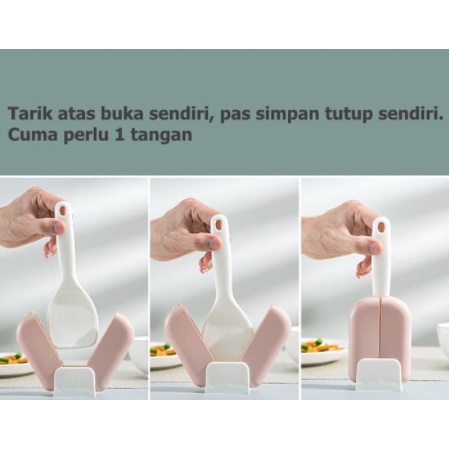 Tarik atas buka sendiri, pas simpan tutup sendiri. Cuma perlu 1 tangan