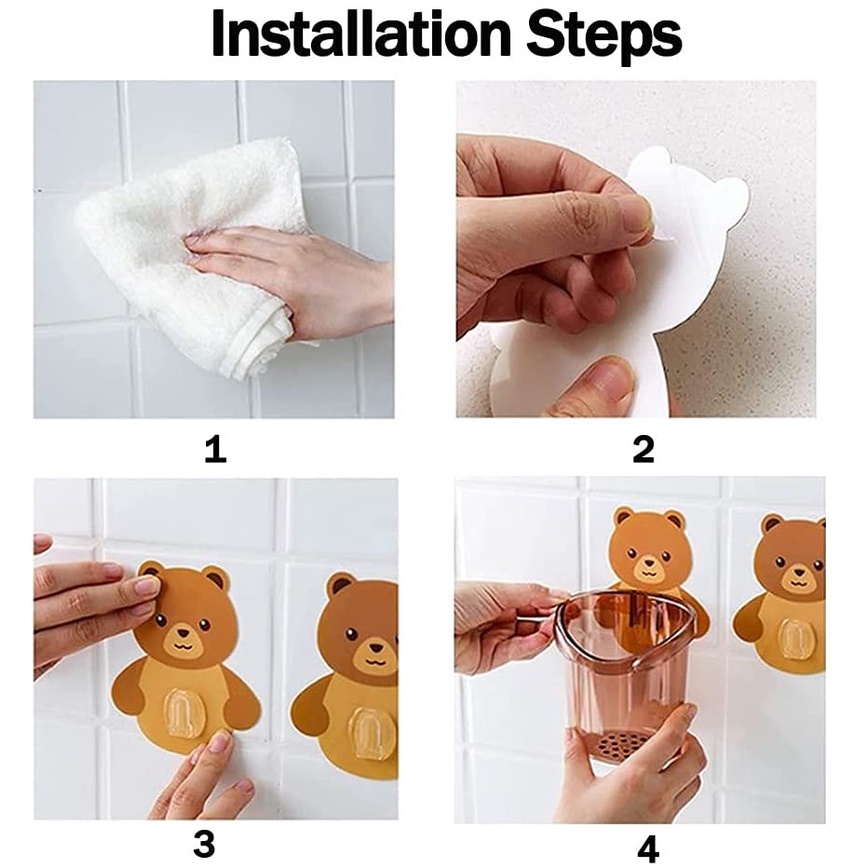 Installation Steps

1

2

3

4