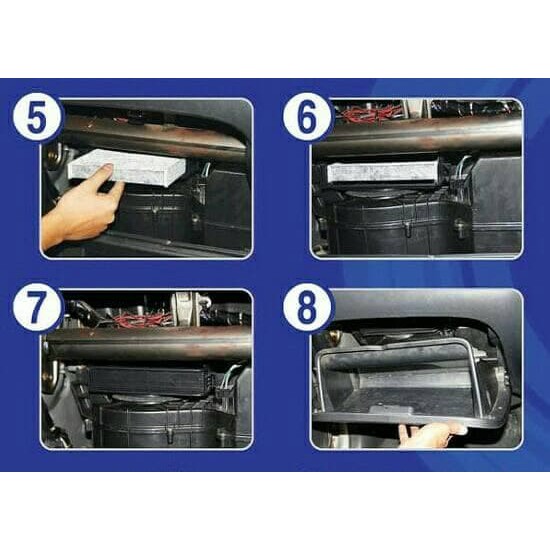 5

6

7

8