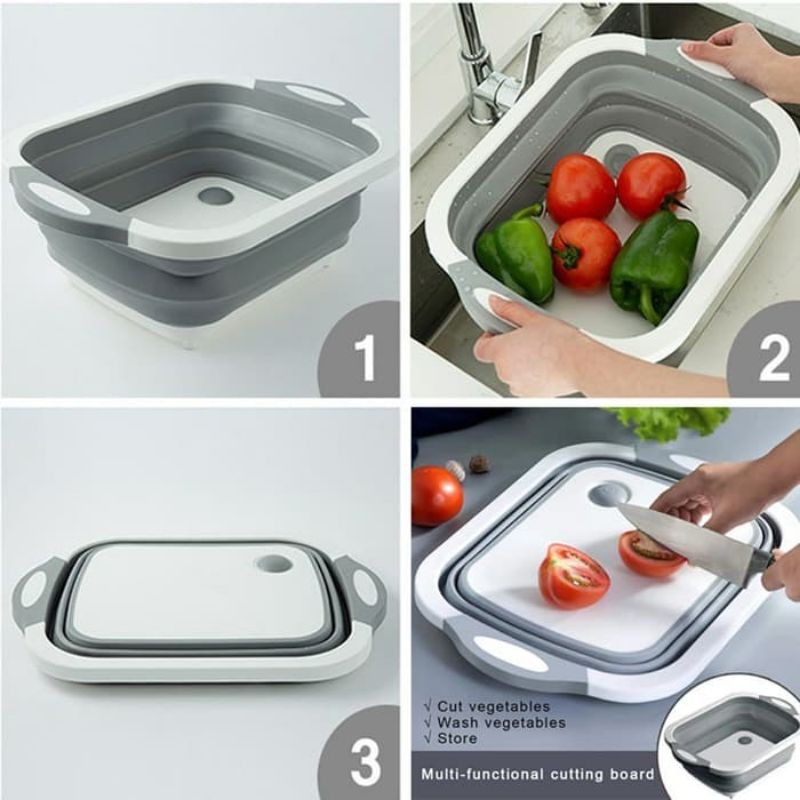 1

2

3

√ Cut vegetables
√ Wash vegetables
√ Store

Multi-functional cutting board