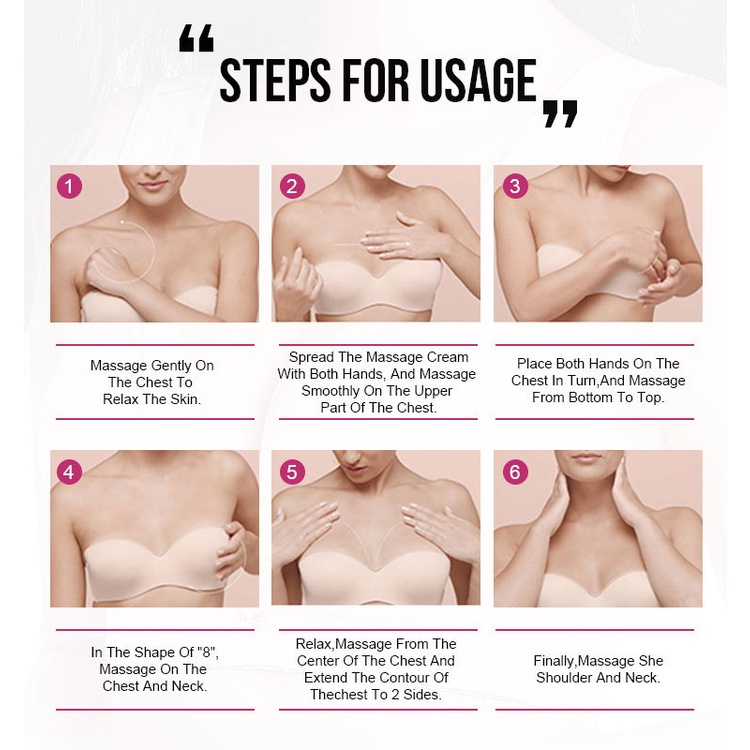 “ STEPS FOR USAGE ”

1

Massage Gently On The Chest To Relax The Skin.

2

Spread The Massage Cream With Both Hands, And Massage Smoothly On The Upper Part Of The Chest.

3

Place Both Hands On The Chest In Turn,And Massage From Bottom To Top.

4

In The Shape Of "8", Massage On The Chest And Neck.

5

Relax,Massage From The Center Of The Chest And Extend The Contour Of Thechest To 2 Sides.

6

Finally,Massage She Shoulder And Neck.