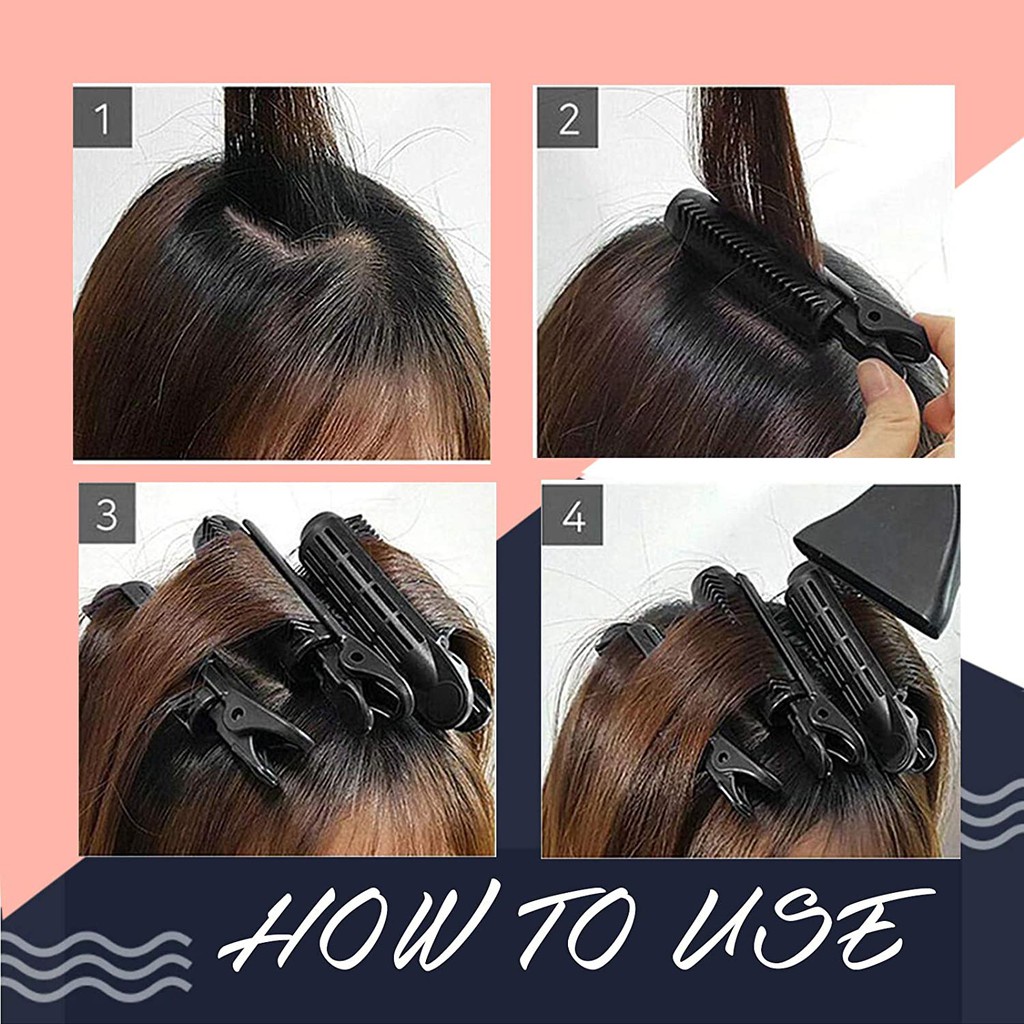 1

2

3

4

HOW TO USE