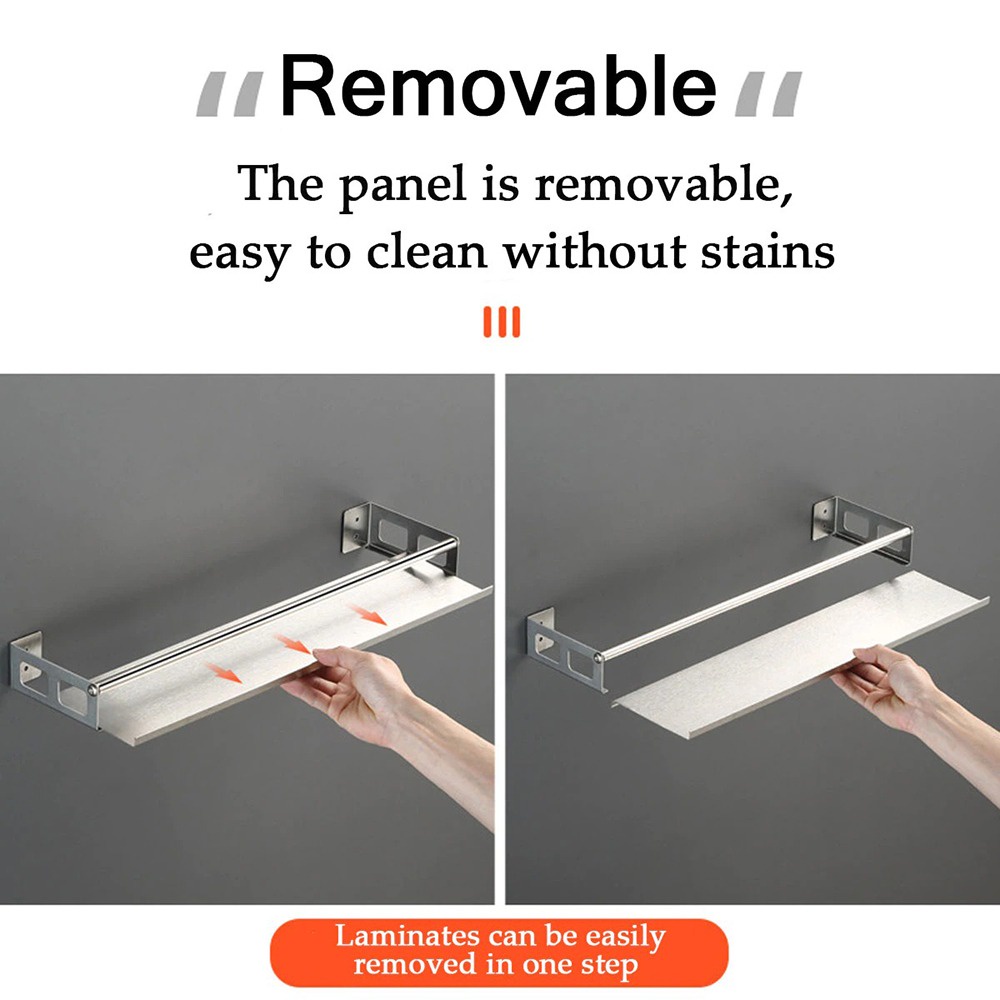 Removable

The panel is removable, easy to clean without stains

Laminates can be easily removed in one step