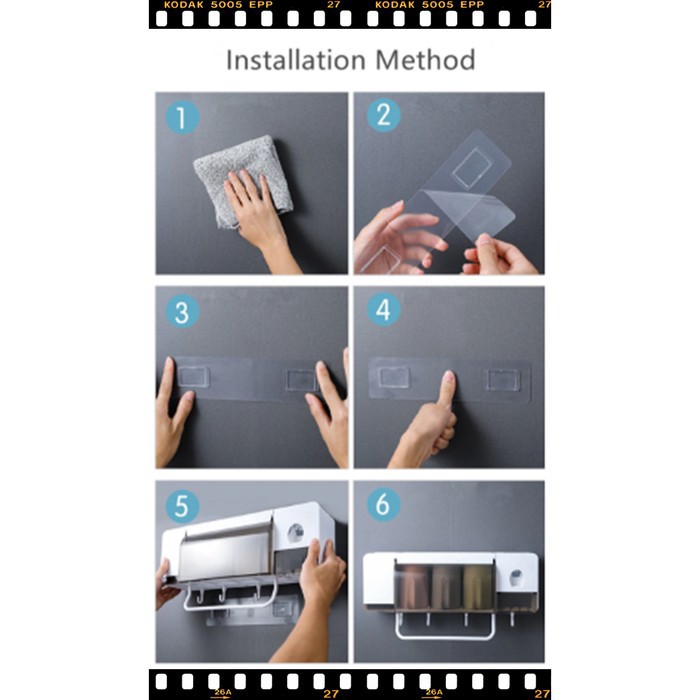 KODAK 5005 EPP 27 KODAK 5005 EPP 27

Installation Method

1

2

3

4

5

6

26A 27 26A 27