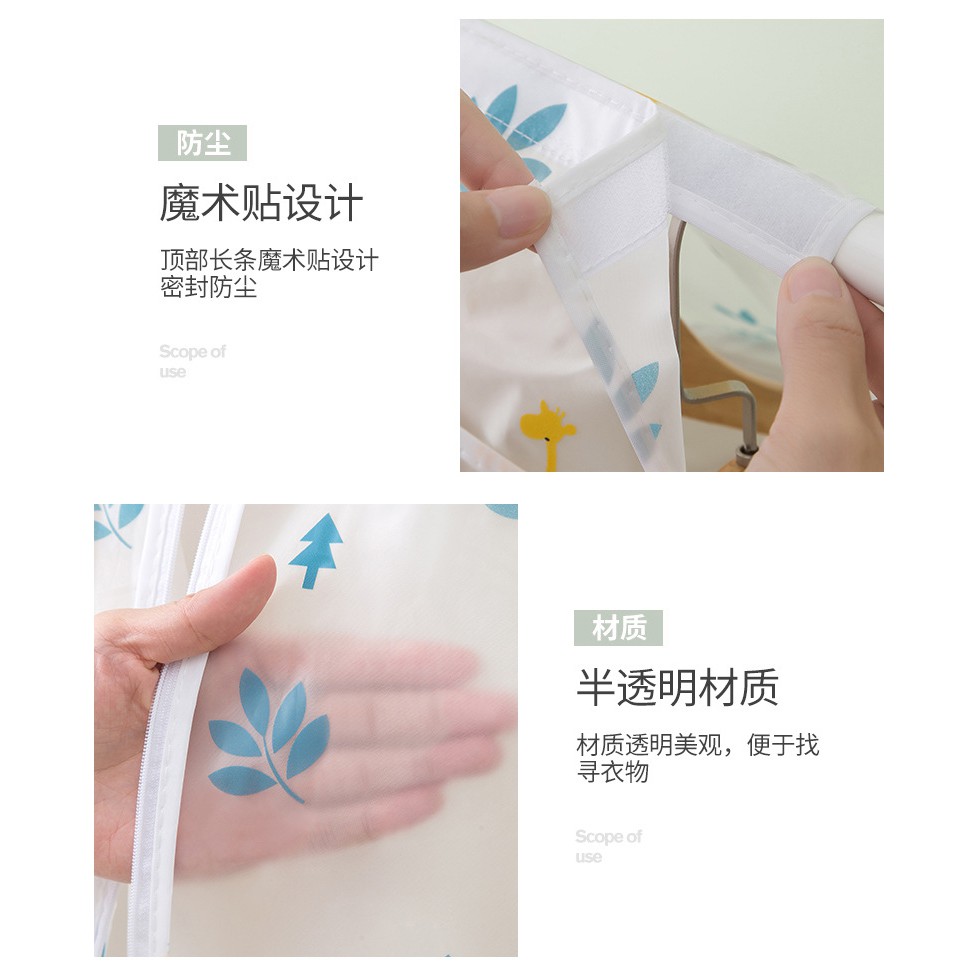 防尘

魔术贴设计

顶部长条魔术贴设计密封防尘

Scope of use

材质

半透明材质

材质透明美观，便于找寻衣物

Scope of use