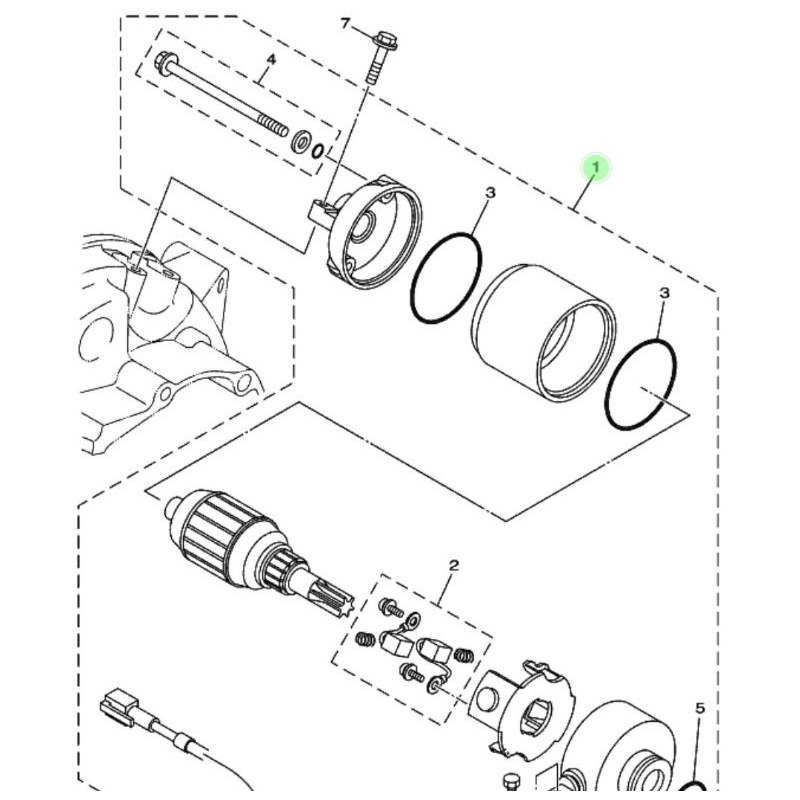 7
4
1
3
3
2
5