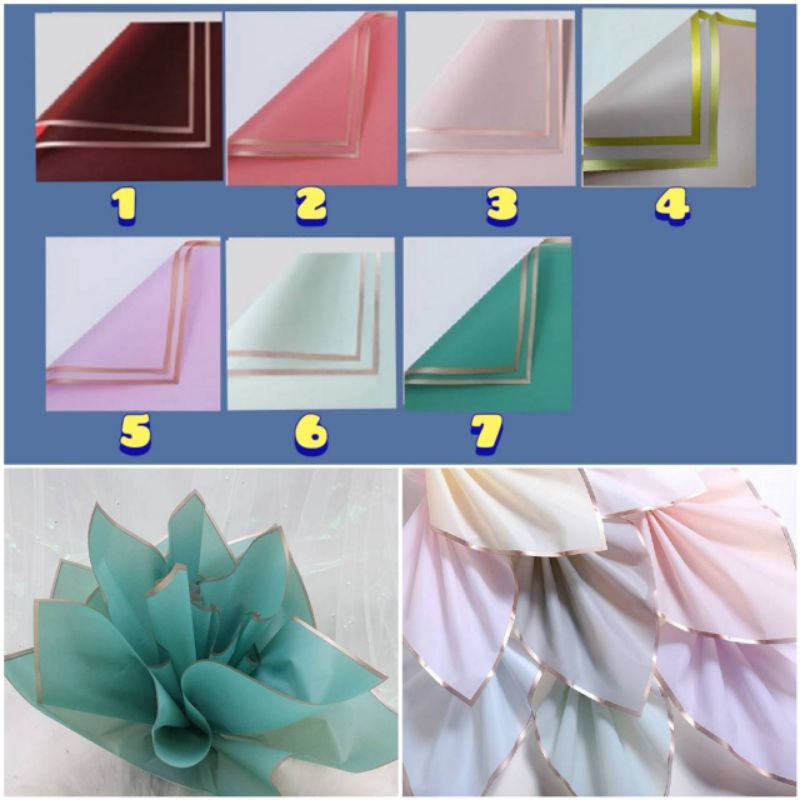 1
2
3
4
5
6
7